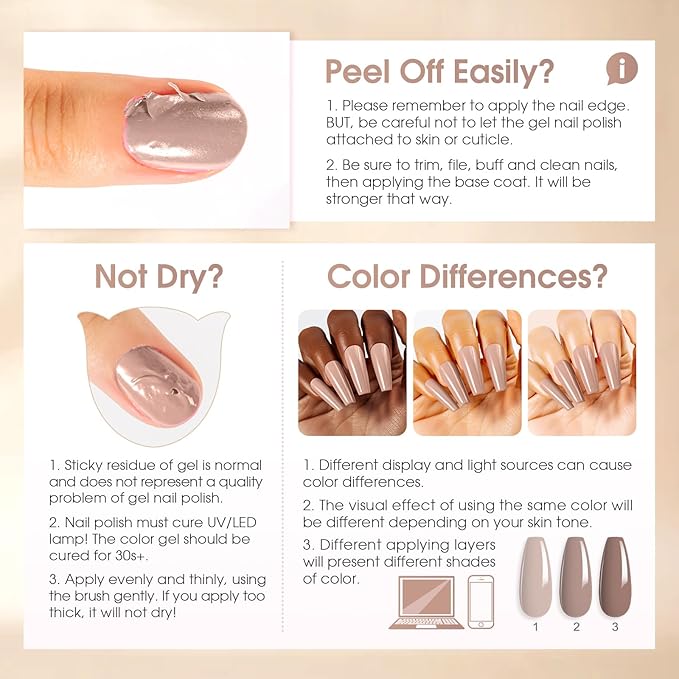 Peel Off Easily?

1. Please remember to apply the nail edge. BUT, be careful not to let the gel nail polish attached to skin or cuticle.

2. Be sure to trim, file, buff and clean nails, then applying the base coat. It will be stronger that way.

Not Dry?

1. Sticky residue of gel is normal and does not represent a quality problem of gel nail polish.

2. Nail polish must cure UV/LED lamp! The color gel should be cured for 30s+.

3. Apply evenly and thinly, using the brush gently. If you apply too thick, it will not dry!

Color Differences?

1. Different display and light sources can cause color differences.

2. The visual effect of using the same color will be different depending on your skin tone.

3. Different applying layers will present different shades of color.

1 2 3