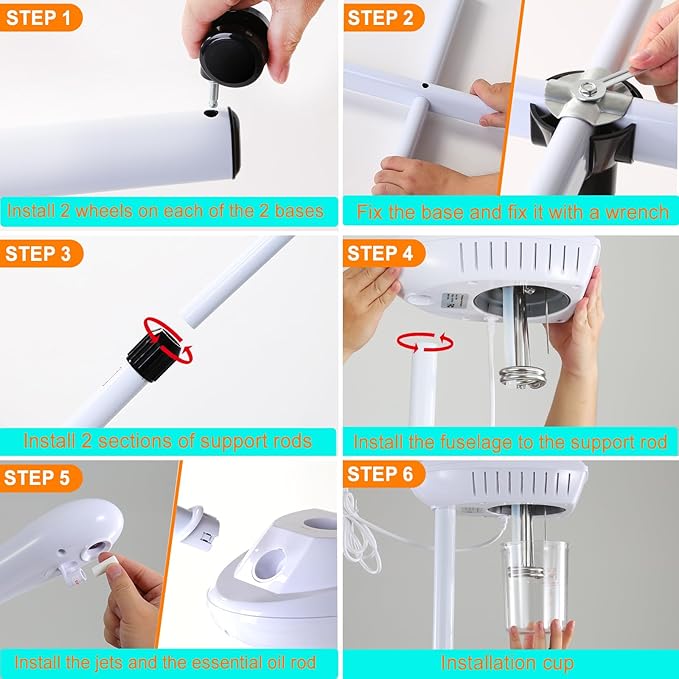 STEP 1

Install 2 wheels on each of the 2 bases

STEP 2

Fix the base and fix it with a wrench

STEP 3

Install 2 sections of support rods

STEP 4

Install the fuselage to the support rod

STEP 5

Install the jets and the essential oil rod

STEP 6

Installation cup