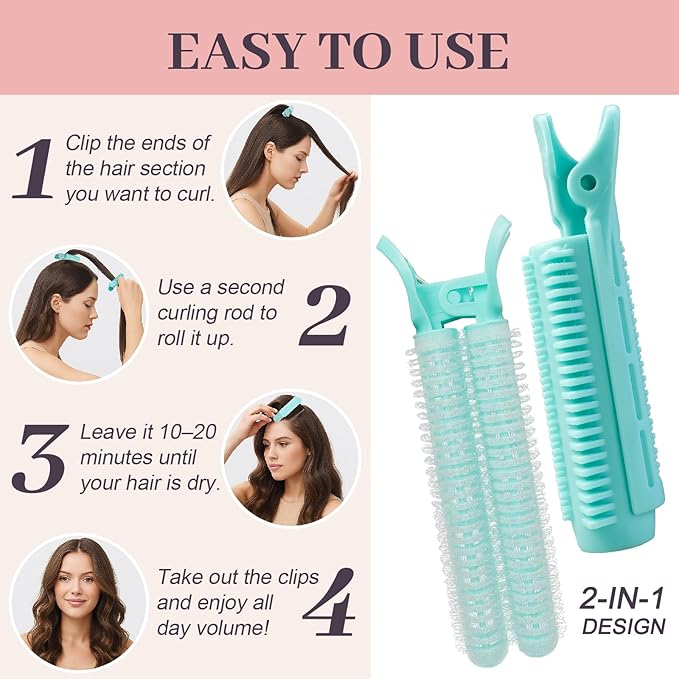 EASY TO USE

1 Clip the ends of the hair section you want to curl.

Use a second curling rod to roll it up. 2

3 Leave it 10–20 minutes until your hair is dry.

Take out the clips and enjoy all day volume! 4

2-IN-1 DESIGN