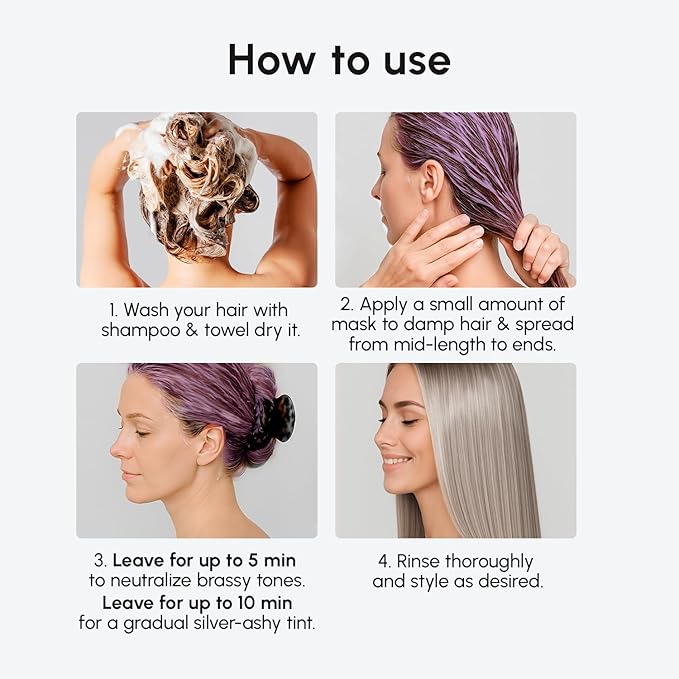 How to use

1. Wash your hair with shampoo & towel dry it.

2. Apply a small amount of mask to damp hair & spread from mid-length to ends.

3. Leave for up to 5 min to neutralize brassy tones.
Leave for up to 10 min for a gradual silver-ashy tint.

4. Rinse thoroughly and style as desired.