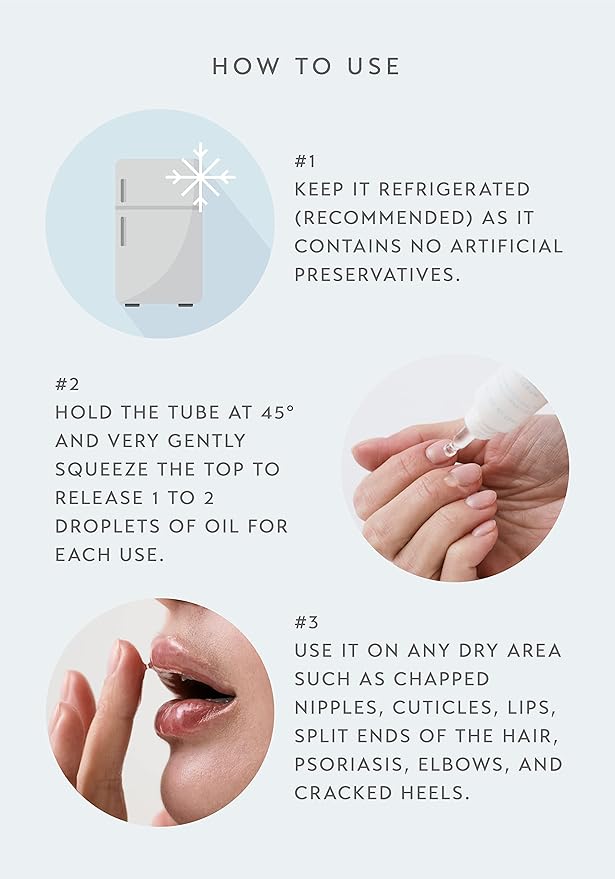 HOW TO USE

#1
KEEP IT REFRIGERATED (RECOMMENDED) AS IT CONTAINS NO ARTIFICIAL PRESERVATIVES.

#2
HOLD THE TUBE AT 45° AND VERY GENTLY SQUEEZE THE TOP TO RELEASE 1 TO 2 DROPLETS OF OIL FOR EACH USE.

#3
USE IT ON ANY DRY AREA SUCH AS CHAPPED NIPPLES, CUTICLES, LIPS, SPLIT ENDS OF THE HAIR, PSORIASIS, ELBOWS, AND CRACKED HEELS.