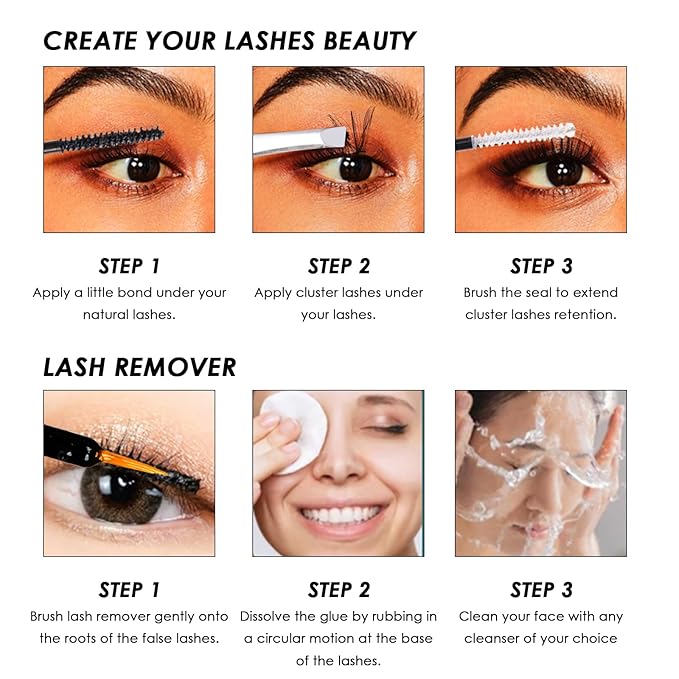 CREATE YOUR LASHES BEAUTY

STEP 1
Apply a little bond under your natural lashes.

STEP 2
Apply cluster lashes under your lashes.

STEP 3
Brush the seal to extend cluster lashes retention.

LASH REMOVER

STEP 1
Brush lash remover gently onto the roots of the false lashes.

STEP 2
Dissolve the glue by rubbing in a circular motion at the base of the lashes.

STEP 3
Clean your face with any cleanser of your choice