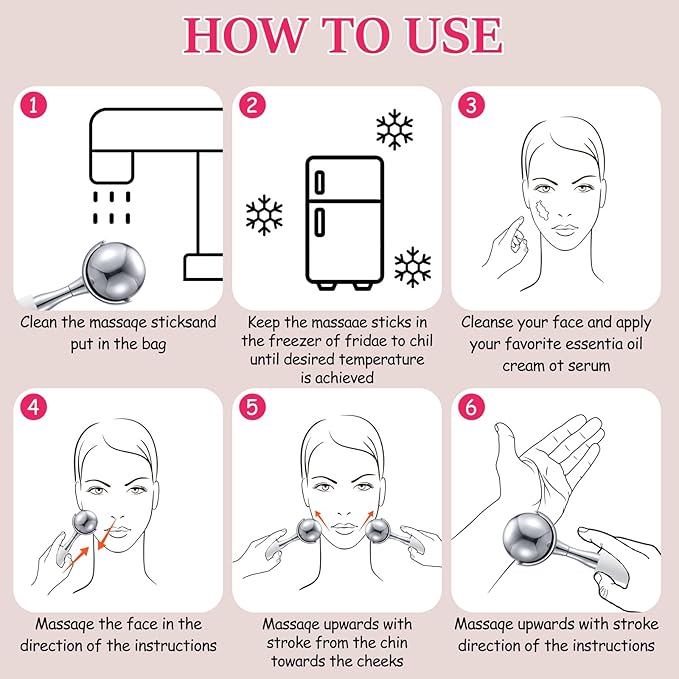 HOW TO USE

1

Clean the massaqe sticksand put in the bag

2

Keep the massaae sticks in the freezer of fridae to chil until desired temperature is achieved

3

Cleanse your face and apply your favorite essentia oil cream ot serum

4

Massaqe the face in the direction of the instructions

5

Massaqe upwards with stroke from the chin towards the cheeks

6

Massaqe upwards with stroke direction of the instructions