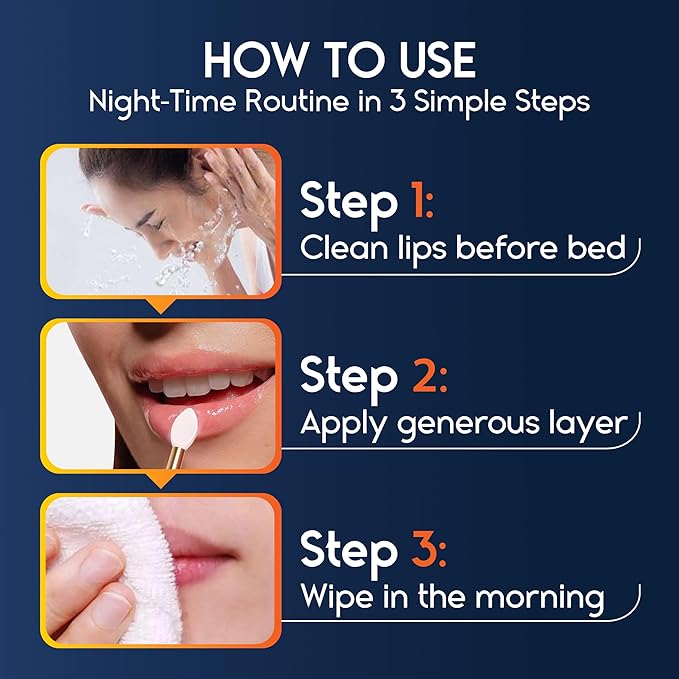 HOW TO USE
Night-Time Routine in 3 Simple Steps

Step 1:
Clean lips before bed

Step 2:
Apply generous layer

Step 3:
Wipe in the morning