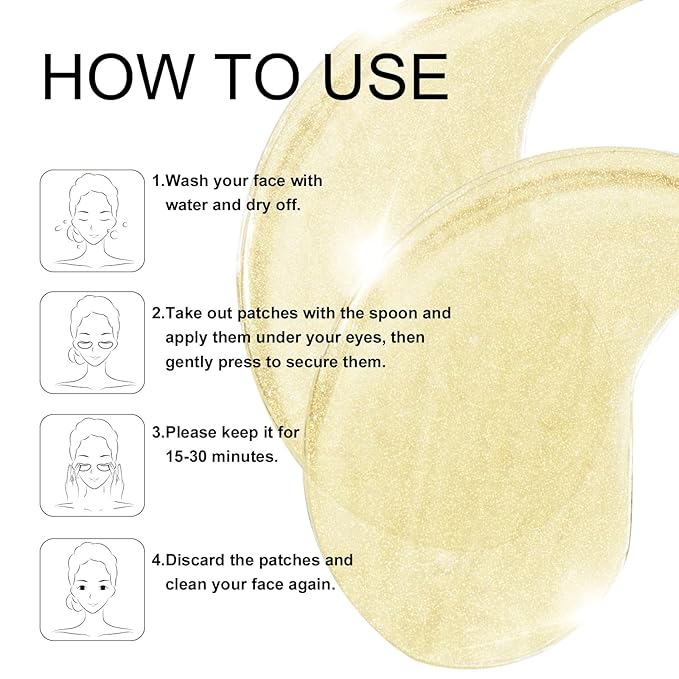 HOW TO USE

1.Wash your face with water and dry off.

2.Take out patches with the spoon and apply them under your eyes, then gently press to secure them.

3.Please keep it for 15-30 minutes.

4.Discard the patches and clean your face again.