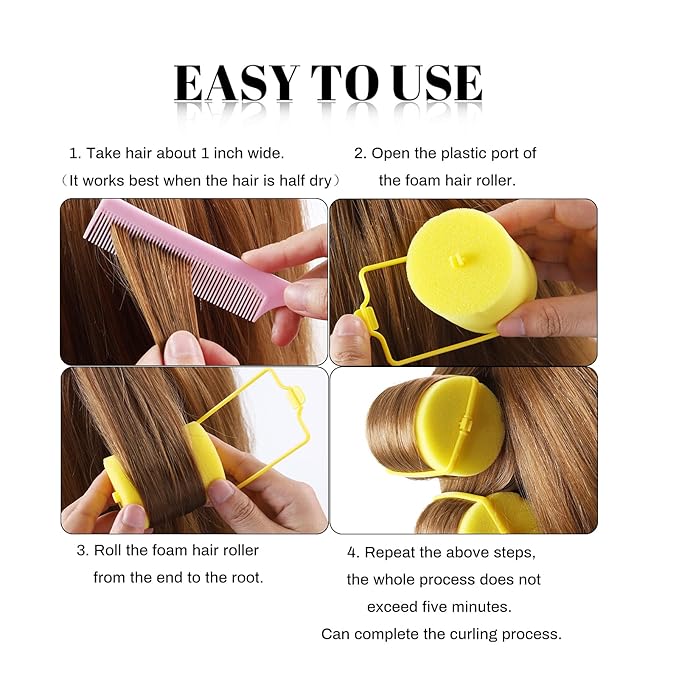 EASY TO USE

1. Take hair about 1 inch wide.
（It works best when the hair is half dry）

2. Open the plastic port of the foam hair roller.

3. Roll the foam hair roller from the end to the root.

4. Repeat the above steps, the whole process does not exceed five minutes.
Can complete the curling process.