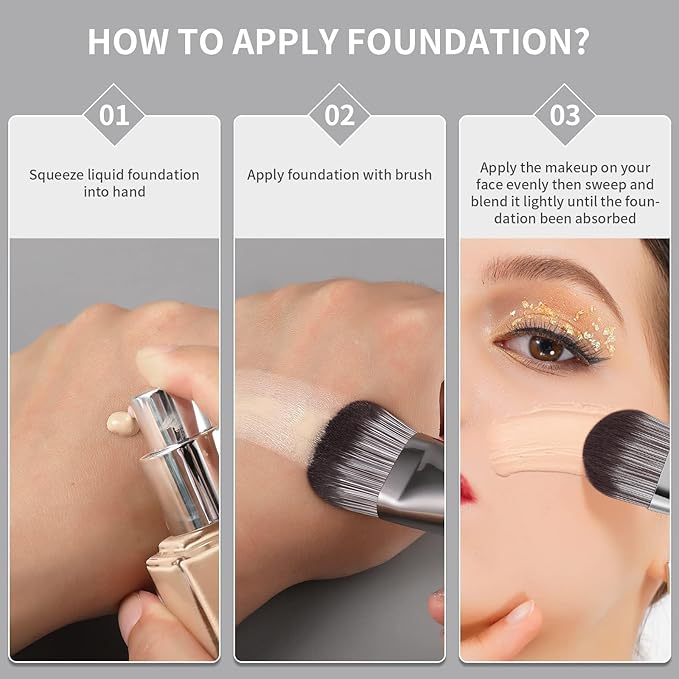 HOW TO APPLY FOUNDATION?

01

Squeeze liquid foundation into hand

02

Apply foundation with brush

03

Apply the makeup on your face evenly then sweep and blend it lightly until the foundation been absorbed