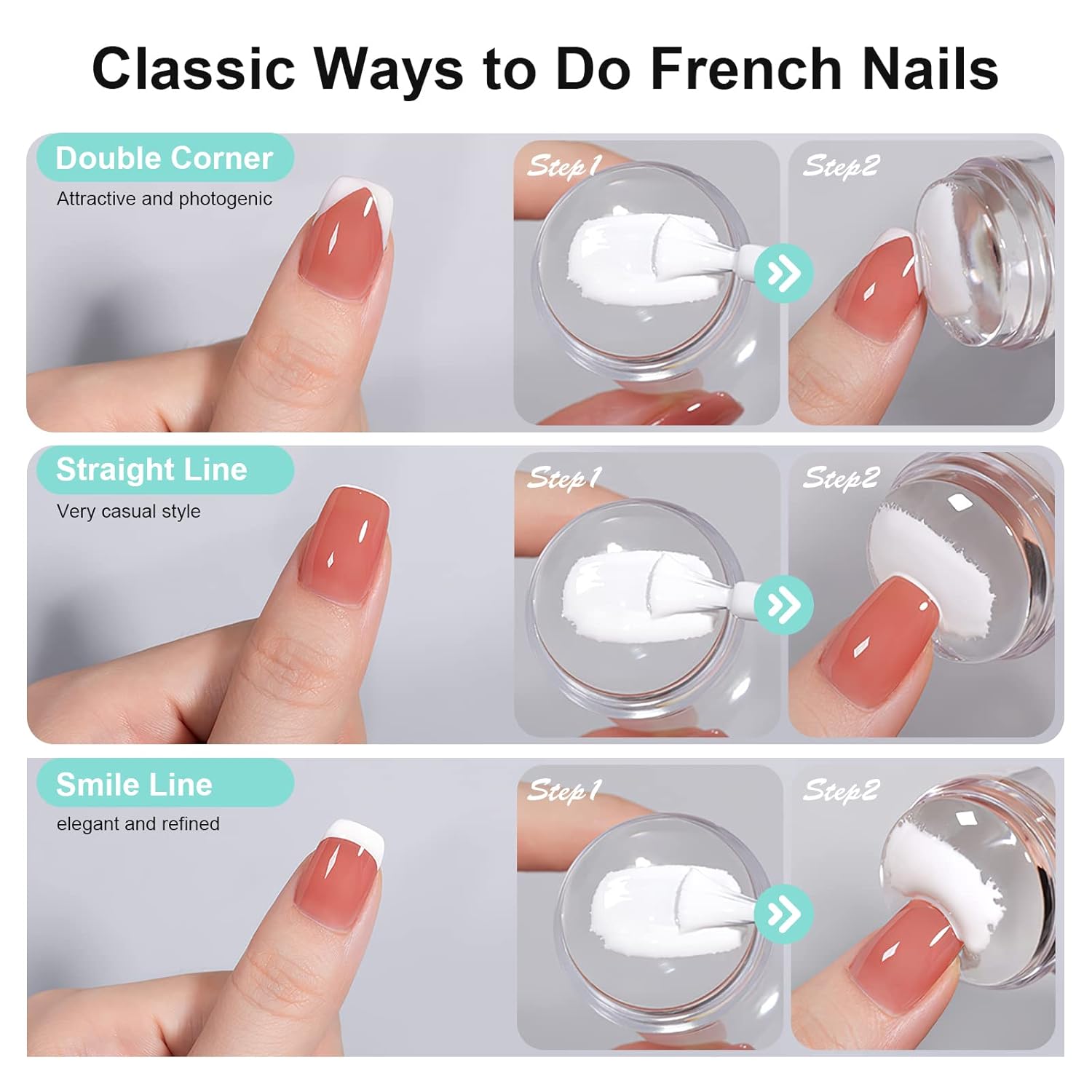 Classic Ways to Do French Nails

Double Corner
Attractive and photogenic

Step1

Step2

Straight Line
Very casual style

Step1

Step2

Smile Line
elegant and refined

Step1

Step2