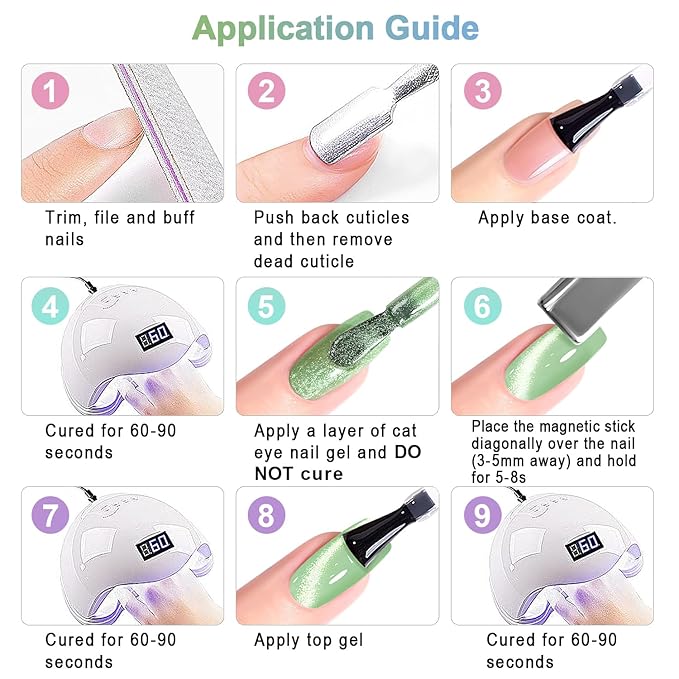 Application Guide

1

Trim, file and buff nails

2

Push back cuticles and then remove dead cuticle

3

Apply base coat.

4

60

Cured for 60-90 seconds

5

Apply a layer of cat eye nail gel and DO NOT cure

6

Place the magnetic stick diagonally over the nail (3-5mm away) and hold for 5-8s

7

60

Cured for 60-90 seconds

8

Apply top gel

9

60

Cured for 60-90 seconds