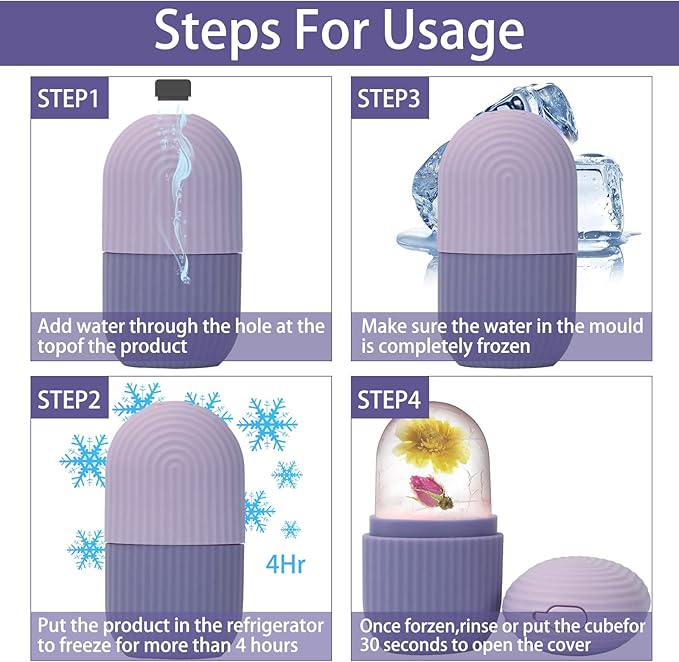 Steps For Usage

STEP1

Add water through the hole at the topof the product

STEP3

Make sure the water in the mould is completely frozen

STEP2

4Hr

Put the product in the refrigerator to freeze for more than 4 hours

STEP4

Once forzen,rinse or put the cubefor 30 seconds to open the cover