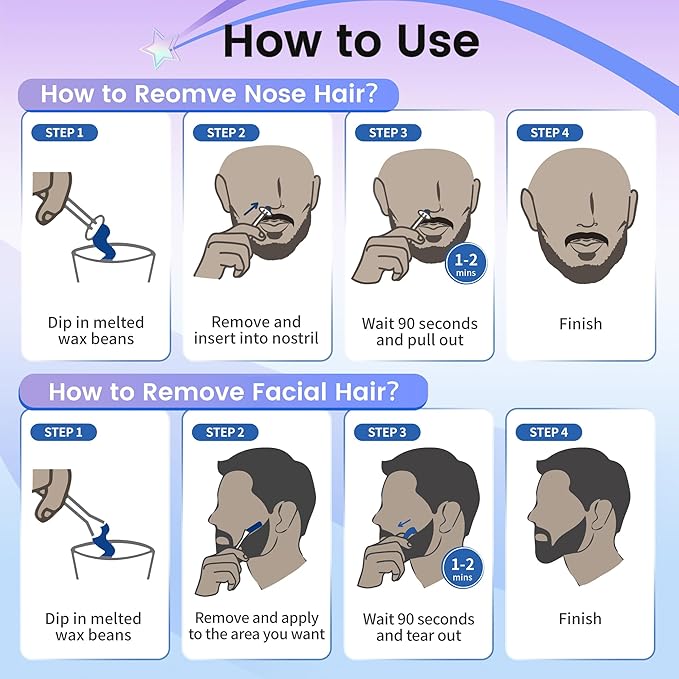 How to Use

How to Reomve Nose Hair?

STEP 1

Dip in melted wax beans

STEP 2

Remove and insert into nostril

STEP 3

1-2 mins

Wait 90 seconds and pull out

STEP 4

Finish

How to Remove Facial Hair?

STEP 1

Dip in melted wax beans

STEP 2

Remove and apply to the area you want

STEP 3

1-2 mins

Wait 90 seconds and tear out

STEP 4

Finish