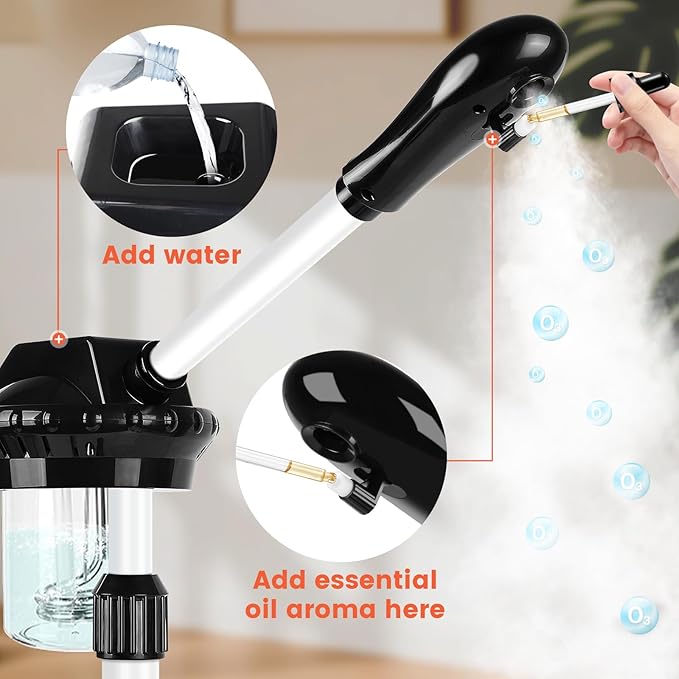 Add water

Add essential oil aroma here

$O_3$

$O_3$

$O_3$

$O_3$