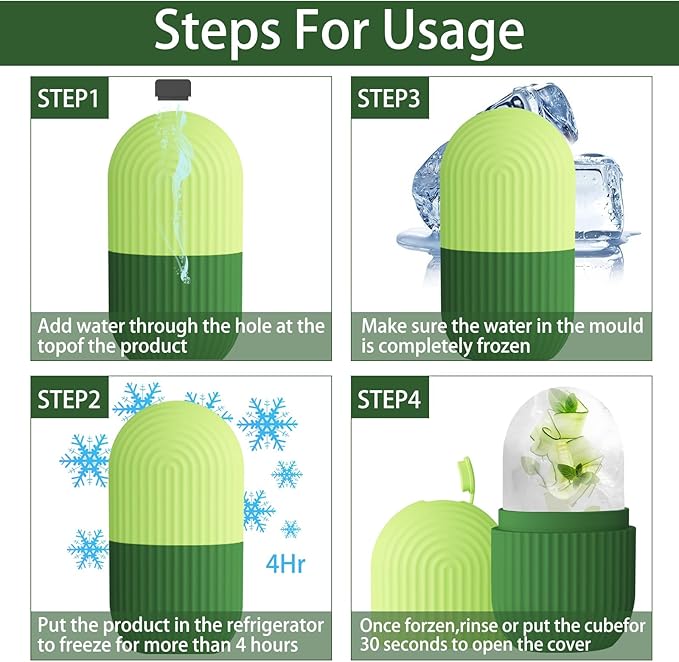 Steps For Usage

STEP1

Add water through the hole at the topof the product

STEP3

Make sure the water in the mould is completely frozen

STEP2

4Hr

Put the product in the refrigerator to freeze for more than 4 hours

STEP4

Once forzen,rinse or put the cubefor 30 seconds to open the cover