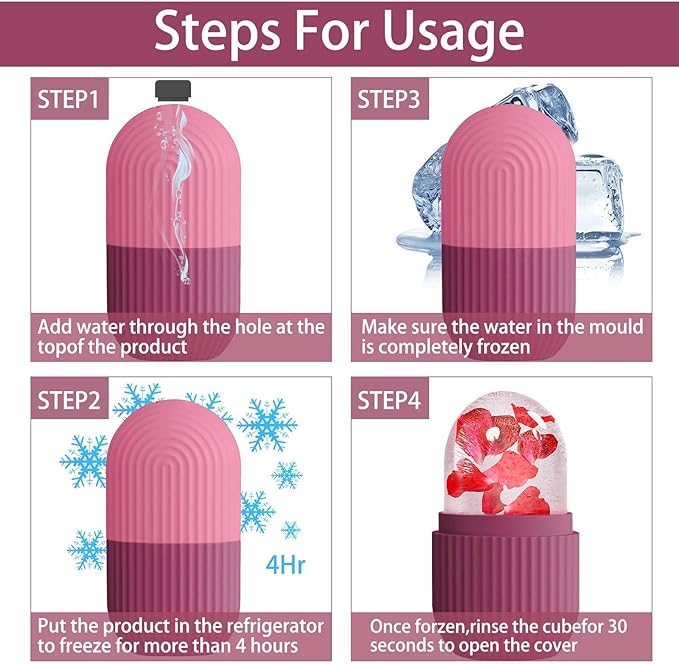 Steps For Usage

STEP1

Add water through the hole at the topof the product

STEP3

Make sure the water in the mould is completely frozen

STEP2

4Hr

Put the product in the refrigerator to freeze for more than 4 hours

STEP4

Once forzen,rinse the cubefor 30 seconds to open the cover