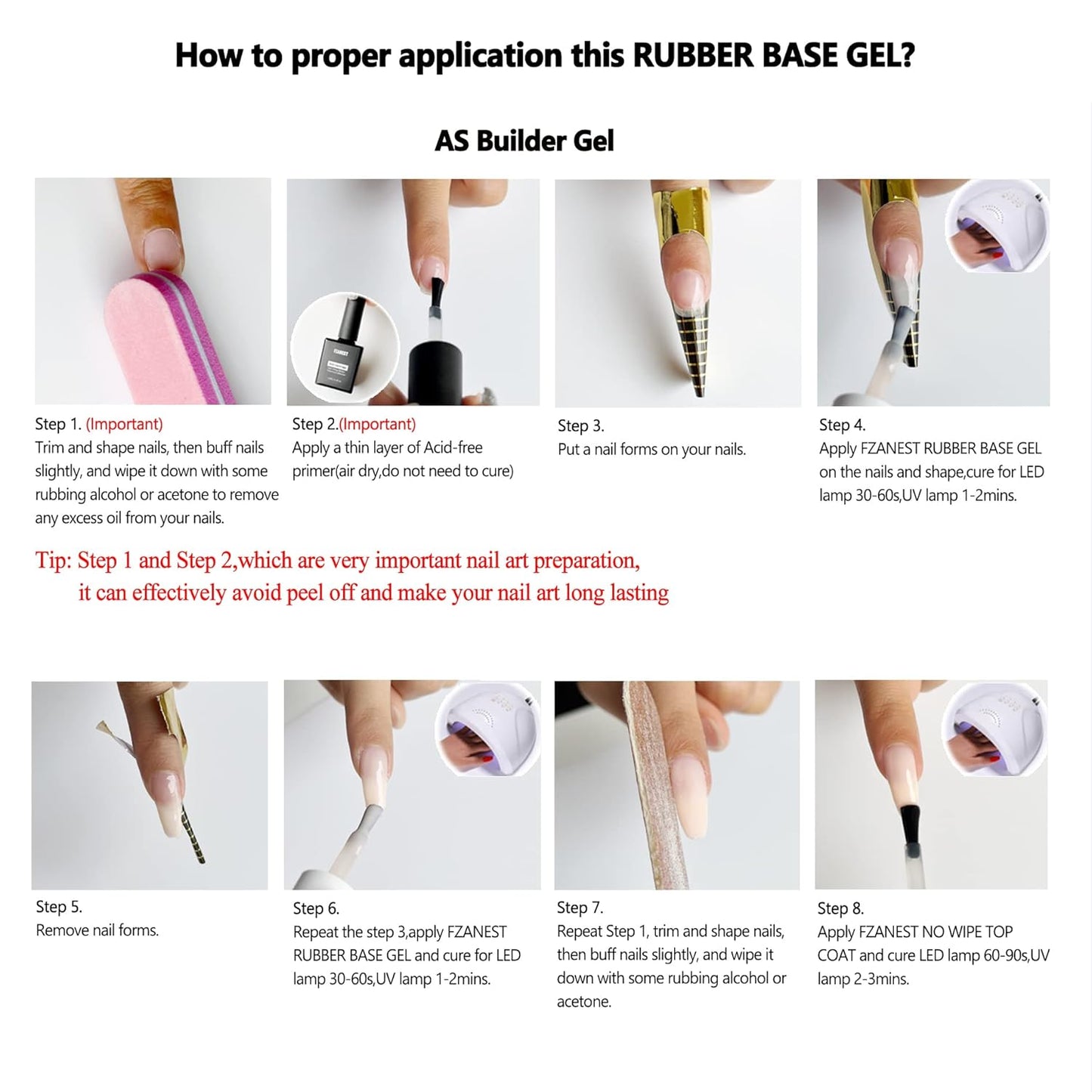 How to proper application this RUBBER BASE GEL?

AS Builder Gel

FZANEST

Step 1. (Important)
Trim and shape nails, then buff nails slightly, and wipe it down with some rubbing alcohol or acetone to remove any excess oil from your nails.

Step 2.(Important)
Apply a thin layer of Acid-free primer(air dry,do not need to cure)

Step 3.
Put a nail forms on your nails.

Step 4.
Apply FZANEST RUBBER BASE GEL on the nails and shape,cure for LED lamp 30-60s,UV lamp 1-2mins.

Tip: Step 1 and Step 2,which are very important nail art preparation, it can effectively avoid peel off and make your nail art long lasting

Step 5.
Remove nail forms.

Step 6.
Repeat the step 3,apply FZANEST RUBBER BASE GEL and cure for LED lamp 30-60s,UV lamp 1-2mins.

Step 7.
Repeat Step 1, trim and shape nails, then buff nails slightly, and wipe it down with some rubbing alcohol or acetone.

Step 8.
Apply FZANEST NO WIPE TOP COAT and cure LED lamp 60-90s,UV lamp 2-3mins.