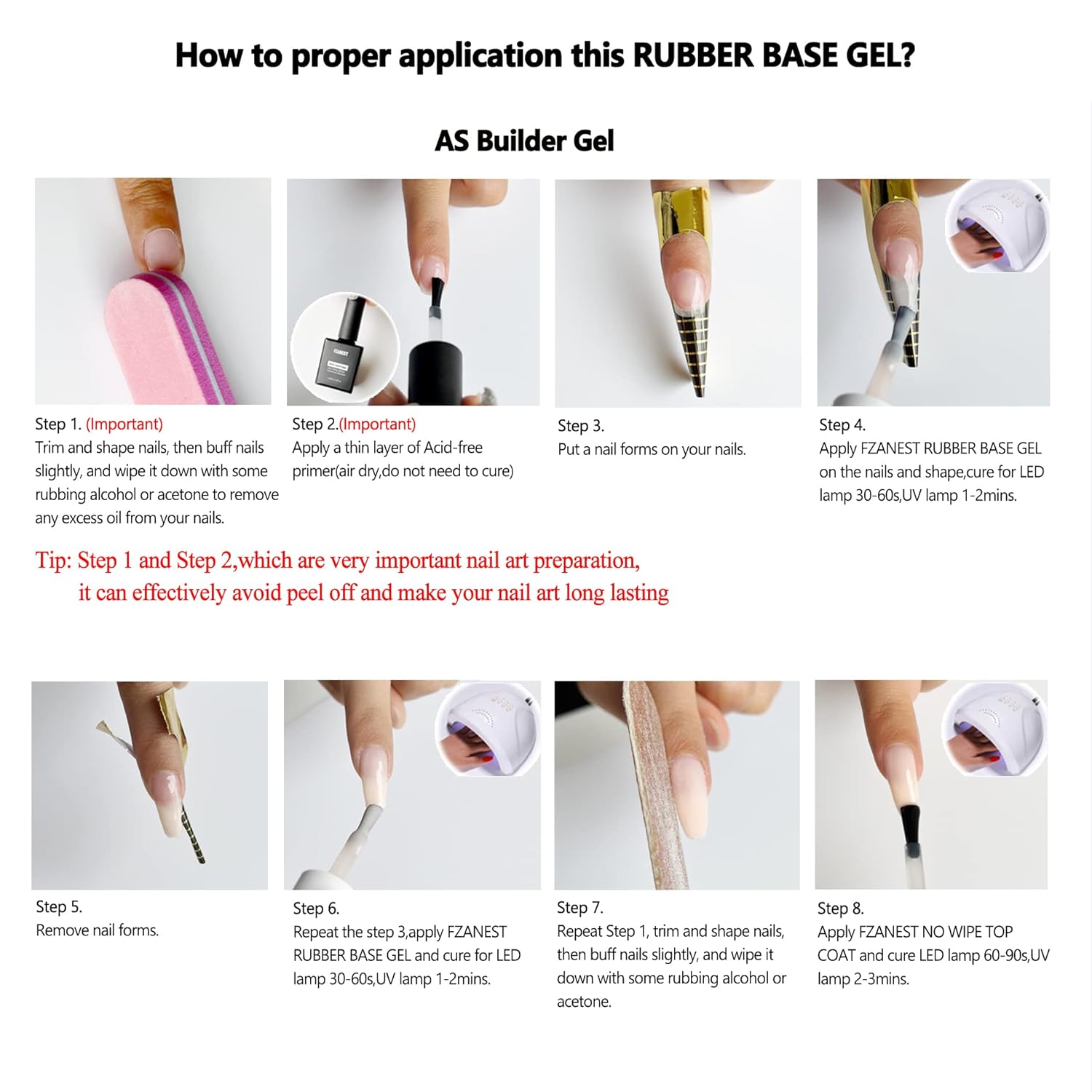 How to proper application this RUBBER BASE GEL?

AS Builder Gel

FZANEST

Step 1. (Important)
Trim and shape nails, then buff nails slightly, and wipe it down with some rubbing alcohol or acetone to remove any excess oil from your nails.

Step 2.(Important)
Apply a thin layer of Acid-free primer(air dry,do not need to cure)

Step 3.
Put a nail forms on your nails.

Step 4.
Apply FZANEST RUBBER BASE GEL on the nails and shape,cure for LED lamp 30-60s,UV lamp 1-2mins.

Tip: Step 1 and Step 2,which are very important nail art preparation, it can effectively avoid peel off and make your nail art long lasting

Step 5.
Remove nail forms.

Step 6.
Repeat the step 3,apply FZANEST RUBBER BASE GEL and cure for LED lamp 30-60s,UV lamp 1-2mins.

Step 7.
Repeat Step 1, trim and shape nails, then buff nails slightly, and wipe it down with some rubbing alcohol or acetone.

Step 8.
Apply FZANEST NO WIPE TOP COAT and cure LED lamp 60-90s,UV lamp 2-3mins.