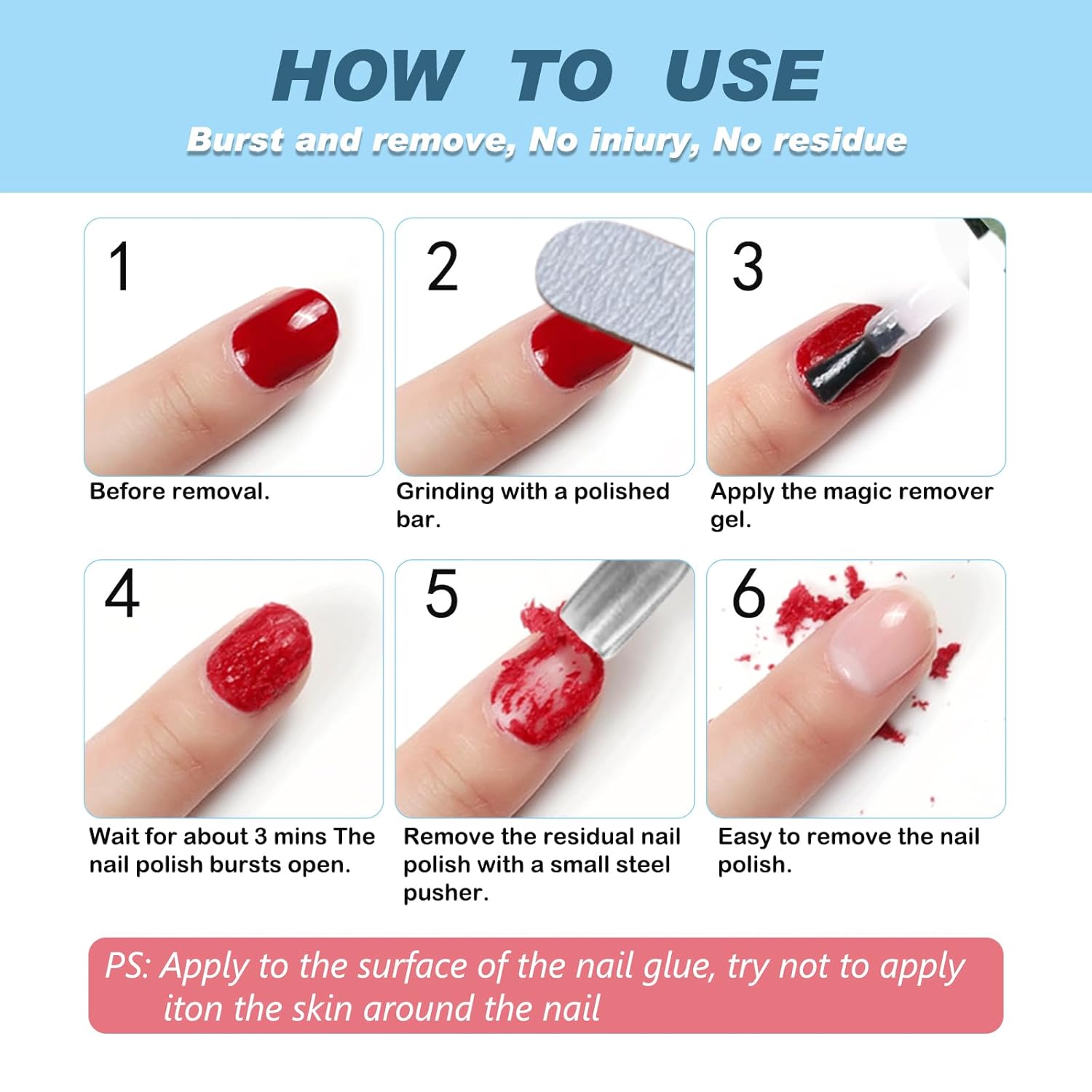 HOW TO USE

Burst and remove, No iniury, No residue

1

Before removal.

2

Grinding with a polished bar.

3

Apply the magic remover gel.

4

Wait for about 3 mins The nail polish bursts open.

5

Remove the residual nail polish with a small steel pusher.

6

Easy to remove the nail polish.

PS: Apply to the surface of the nail glue, try not to apply iton the skin around the nail