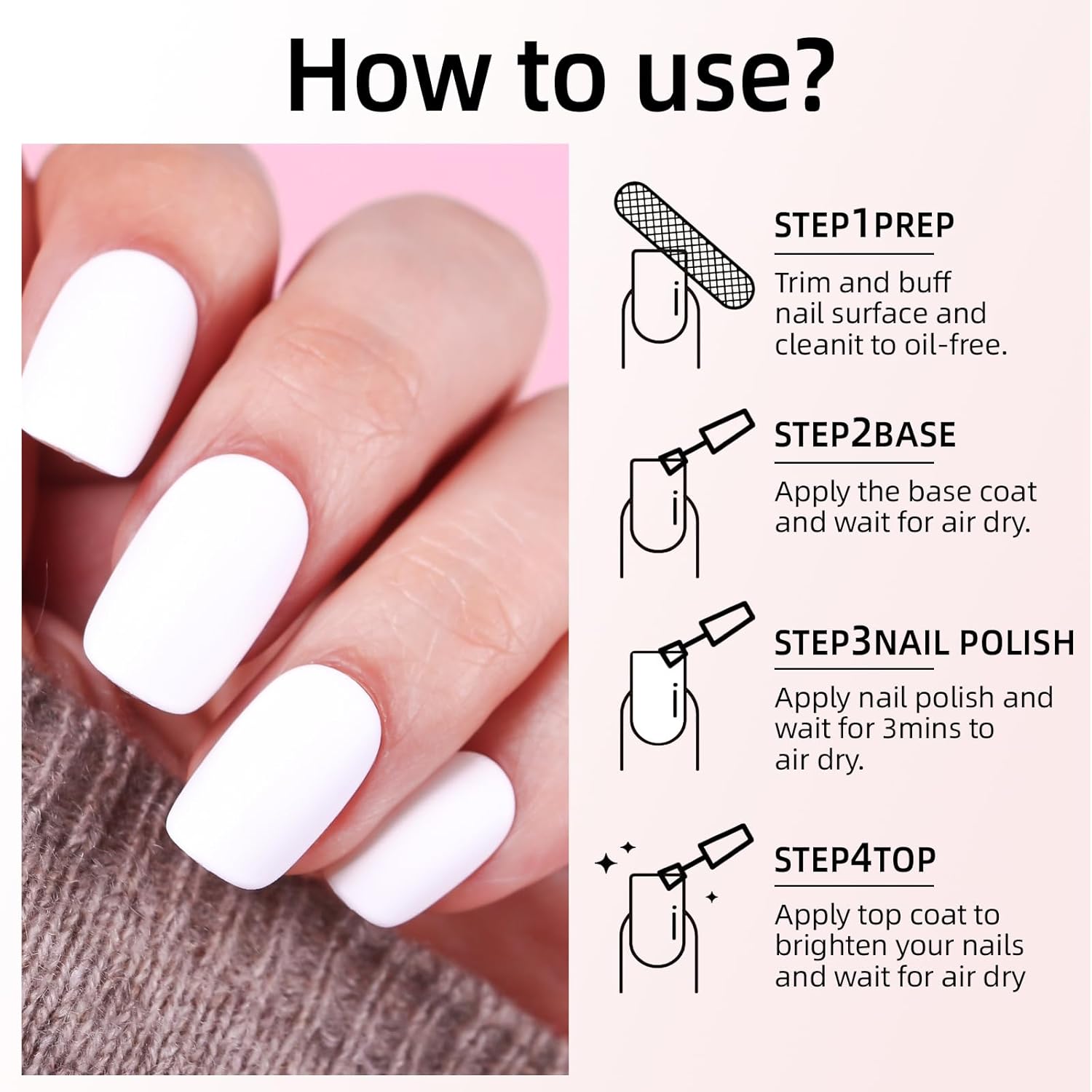 How to use?

STEP1PREP

Trim and buff nail surface and cleanit to oil-free.

STEP2BASE

Apply the base coat and wait for air dry.

STEP3NAIL POLISH

Apply nail polish and wait for 3mins to air dry.

STEP4TOP

Apply top coat to brighten your nails and wait for air dry