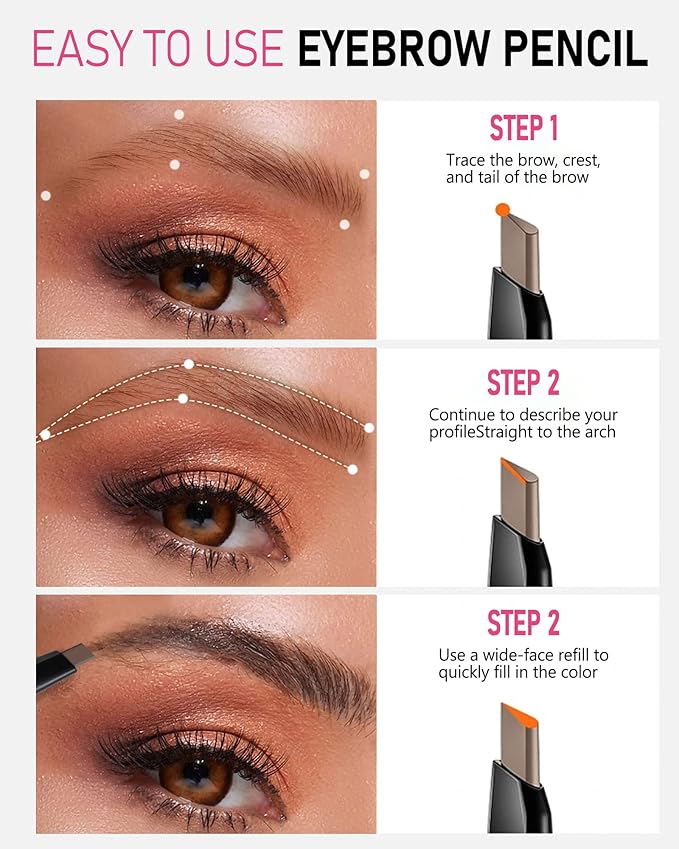 EASY TO USE EYEBROW PENCIL

STEP 1

Trace the brow, crest, and tail of the brow

STEP 2

Continue to describe your profileStraight to the arch

STEP 2

Use a wide-face refill to quickly fill in the color