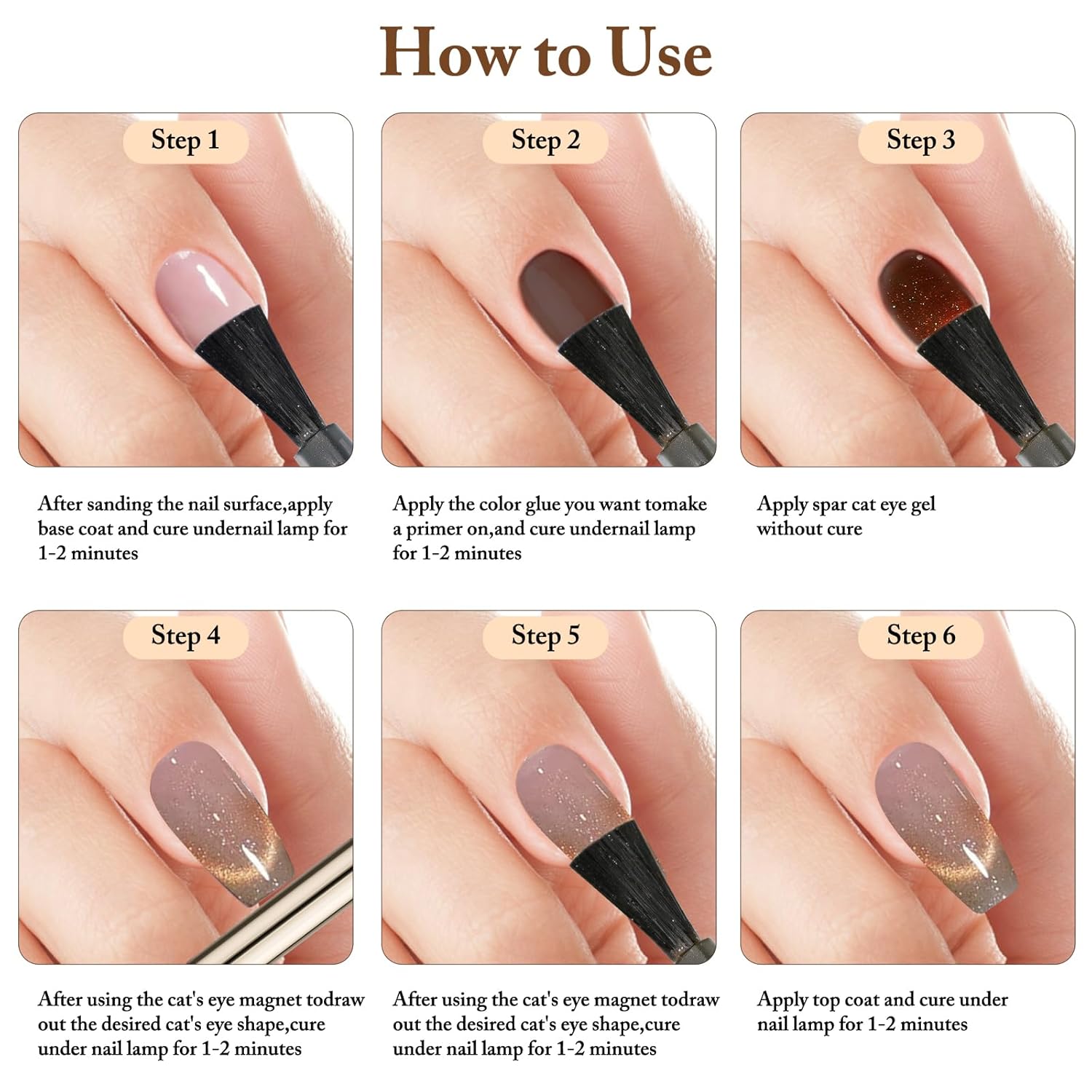 How to Use

Step 1

After sanding the nail surface,apply base coat and cure undernail lamp for 1-2 minutes

Step 2

Apply the color glue you want tomake a primer on,and cure undernail lamp for 1-2 minutes

Step 3

Apply spar cat eye gel without cure

Step 4

After using the cat's eye magnet todraw out the desired cat's eye shape,cure under nail lamp for 1-2 minutes

Step 5

After using the cat's eye magnet todraw out the desired cat's eye shape,cure under nail lamp for 1-2 minutes

Step 6

Apply top coat and cure under nail lamp for 1-2 minutes