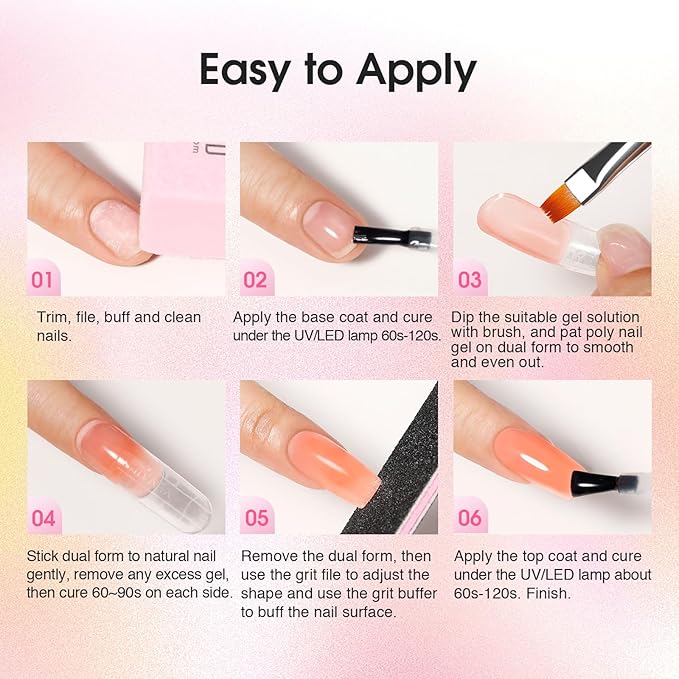 Easy to Apply

01

Trim, file, buff and clean nails.

02

Apply the base coat and cure under the UV/LED lamp 60s-120s.

03

Dip the suitable gel solution with brush, and pat poly nail gel on dual form to smooth and even out.

04

Stick dual form to natural nail gently, remove any excess gel, then cure 60~90s on each side.

05

Remove the dual form, then use the grit file to adjust the shape and use the grit buffer to buff the nail surface.

06

Apply the top coat and cure under the UV/LED lamp about 60s-120s. Finish.