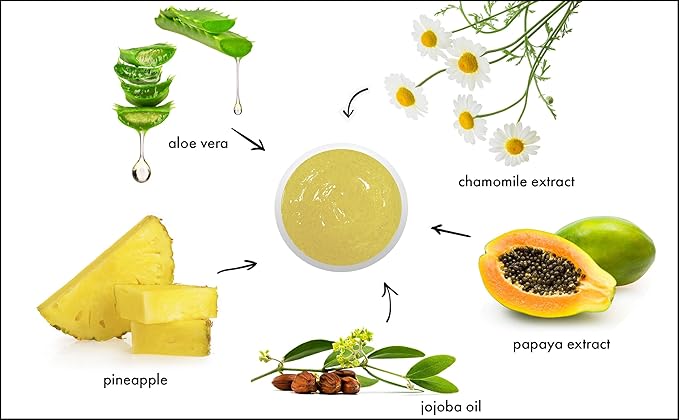 aloe vera

chamomile extract

pineapple

papaya extract

jojoba oil