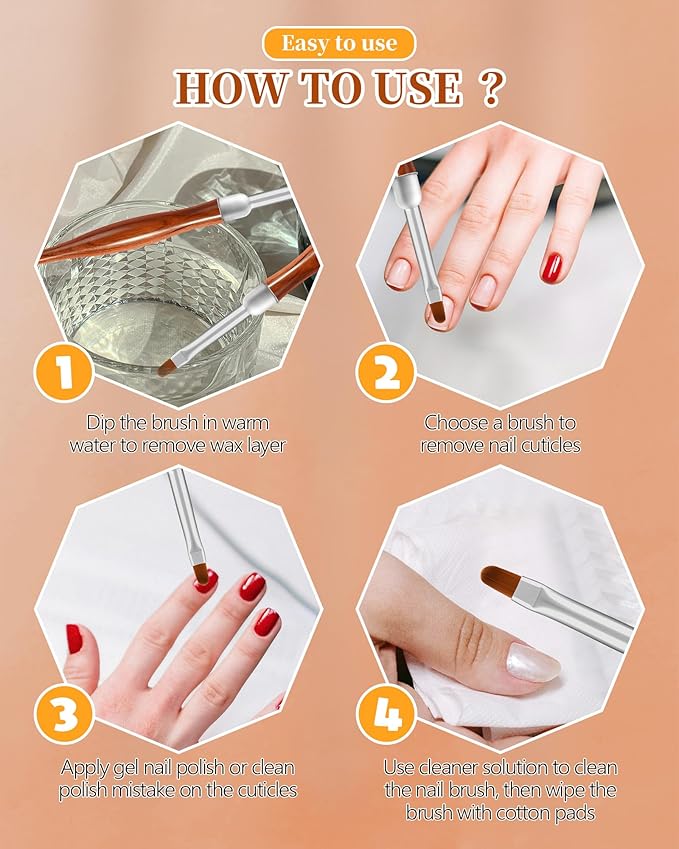 Easy to use

HOW TO USE ?

1

Dip the brush in warm water to remove wax layer

2

Choose a brush to remove nail cuticles

3

Apply gel nail polish or clean polish mistake on the cuticles

4

Use cleaner solution to clean the nail brush, then wipe the brush with cotton pads