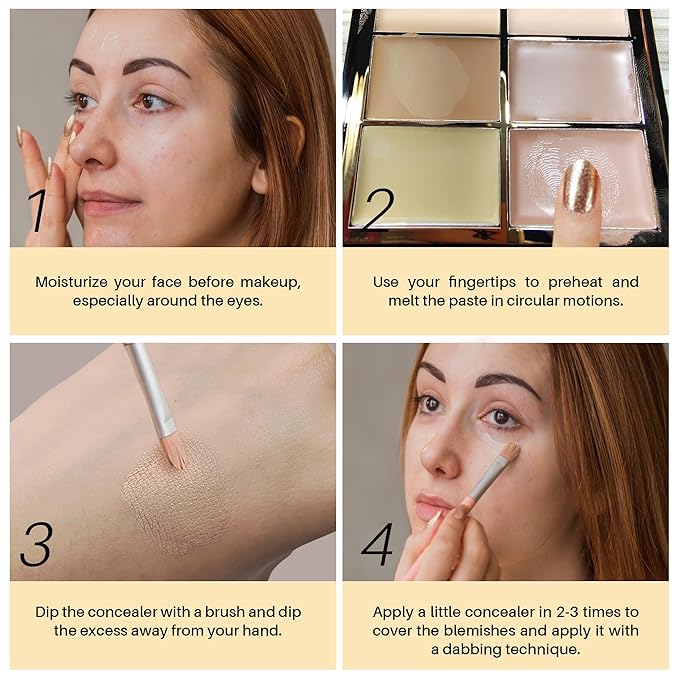 1

Moisturize your face before makeup, especially around the eyes.

2

Use your fingertips to preheat and melt the paste in circular motions.

3

Dip the concealer with a brush and dip the excess away from your hand.

4

Apply a little concealer in 2-3 times to cover the blemishes and apply it with a dabbing technique.