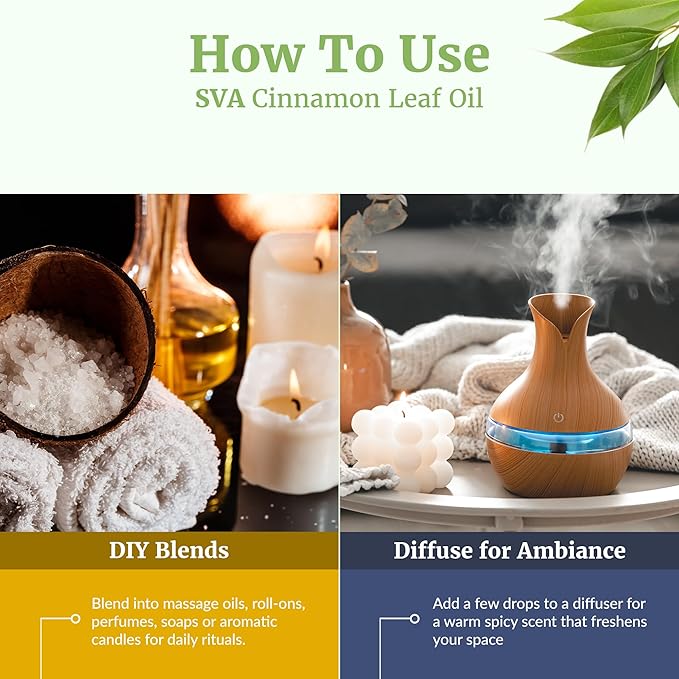 How To Use
SVA Cinnamon Leaf Oil

DIY Blends

Blend into massage oils, roll-ons, perfumes, soaps or aromatic candles for daily rituals.

Diffuse for Ambiance

Add a few drops to a diffuser for a warm spicy scent that freshens your space