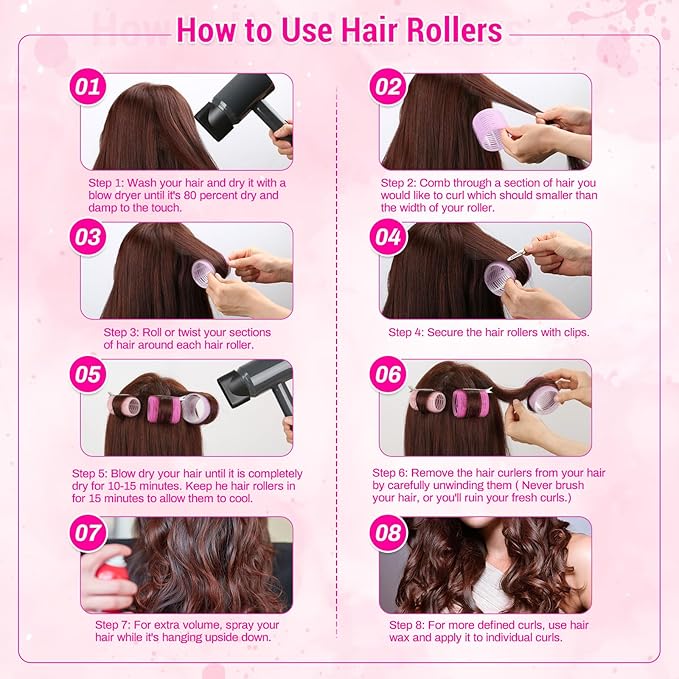 How to Use Hair Rollers

01

Step 1: Wash your hair and dry it with a blow dryer until it's 80 percent dry and damp to the touch.

02

Step 2: Comb through a section of hair you would like to curl which should smaller than the width of your roller.

03

Step 3: Roll or twist your sections of hair around each hair roller.

04

Step 4: Secure the hair rollers with clips.

05

Step 5: Blow dry your hair until it is completely dry for 10-15 minutes. Keep he hair rollers in for 15 minutes to allow them to cool.

06

Step 6: Remove the hair curlers from your hair by carefully unwinding them ( Never brush your hair, or you'll ruin your fresh curls.)

07

Step 7: For extra volume, spray your hair while it's hanging upside down.

08

Step 8: For more defined curls, use hair wax and apply it to individual curls.