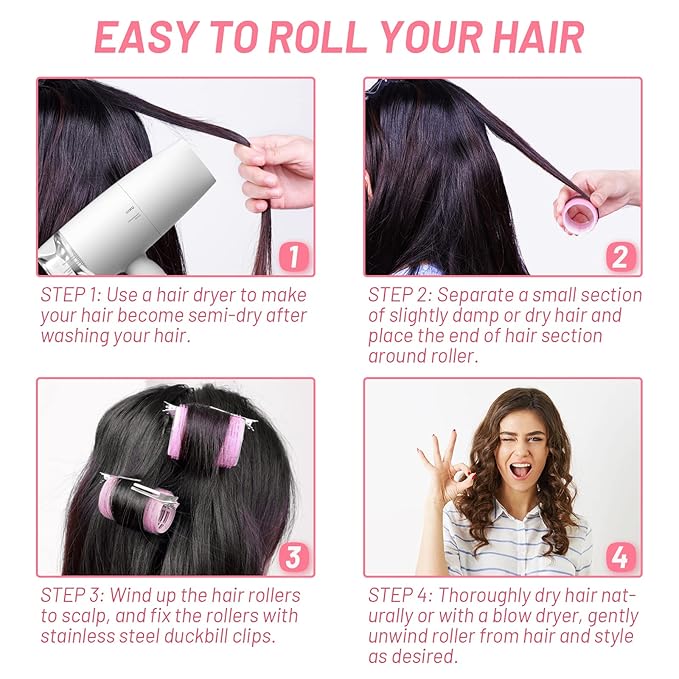 EASY TO ROLL YOUR HAIR

1

STEP 1: Use a hair dryer to make your hair become semi-dry after washing your hair.

2

STEP 2: Separate a small section of slightly damp or dry hair and place the end of hair section around roller.

3

STEP 3: Wind up the hair rollers to scalp, and fix the rollers with stainless steel duckbill clips.

4

STEP 4: Thoroughly dry hair naturally or with a blow dryer, gently unwind roller from hair and style as desired.