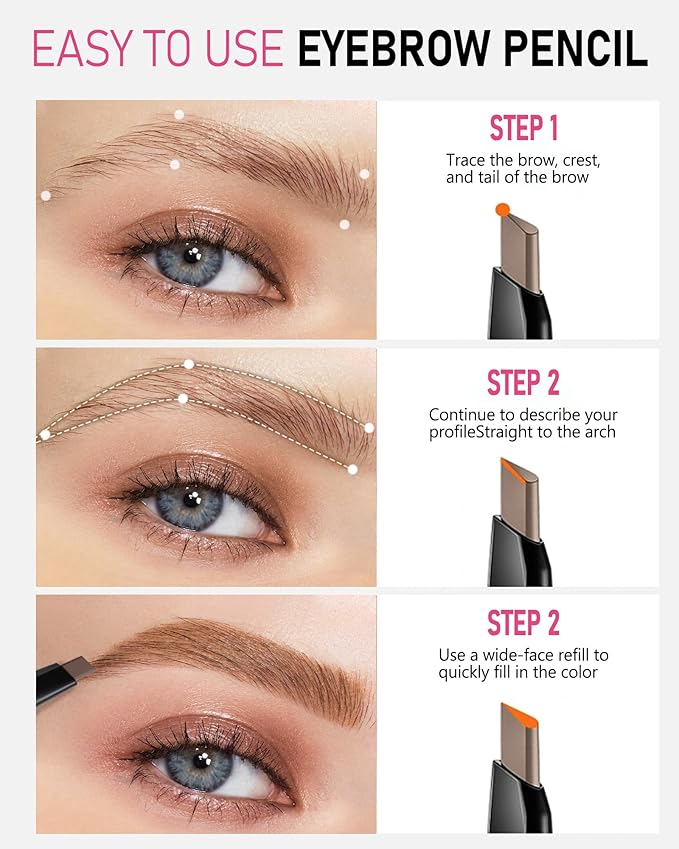 EASY TO USE EYEBROW PENCIL

STEP 1

Trace the brow, crest, and tail of the brow

STEP 2

Continue to describe your profileStraight to the arch

STEP 2

Use a wide-face refill to quickly fill in the color