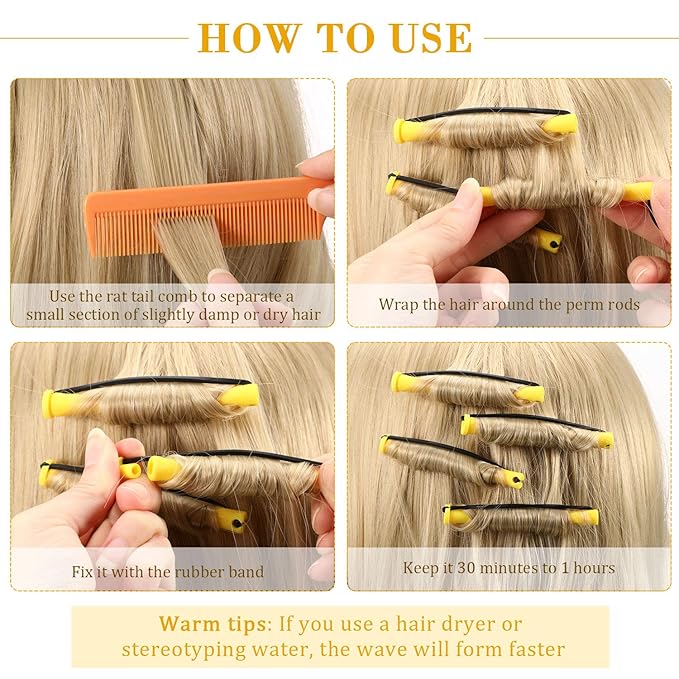 HOW TO USE

Use the rat tail comb to separate a small section of slightly damp or dry hair

Wrap the hair around the perm rods

Fix it with the rubber band

Keep it 30 minutes to 1 hours

Warm tips: If you use a hair dryer or stereotyping water, the wave will form faster