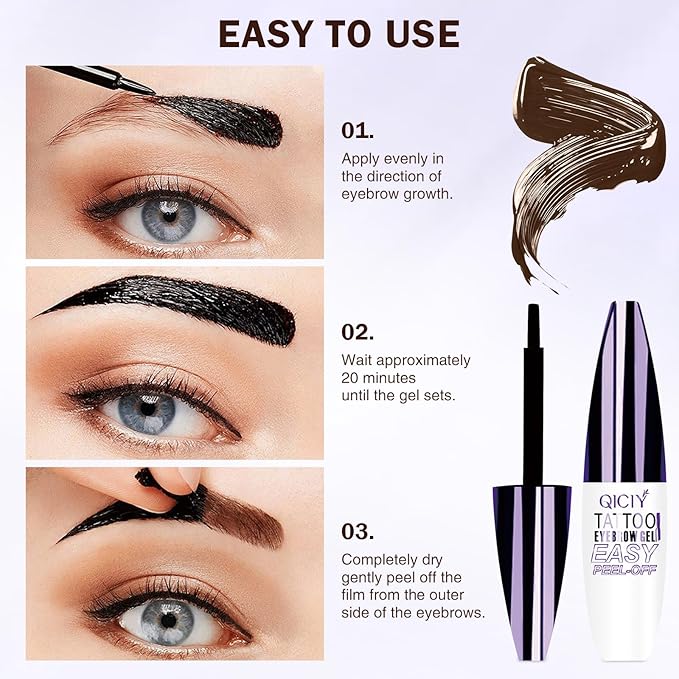 EASY TO USE

01.

Apply evenly in the direction of eyebrow growth.

02.

Wait approximately 20 minutes until the gel sets.

03.

Completely dry gently peel off the film from the outer side of the eyebrows.

QICIY

TATTOO

EYEBROW GEL

EASY

PEEL-OFF