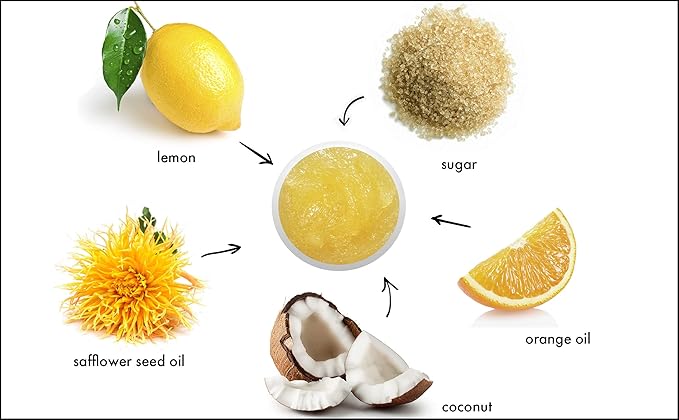 lemon

sugar

safflower seed oil

orange oil

coconut