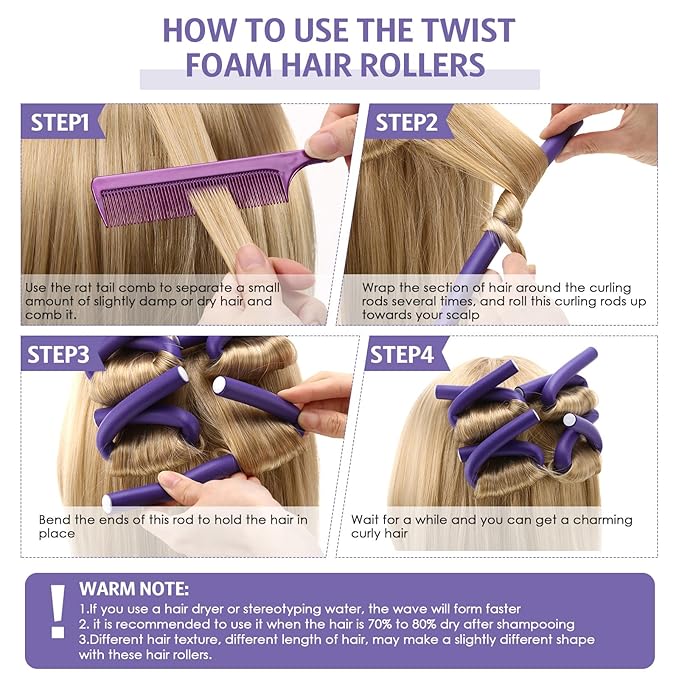 HOW TO USE THE TWIST FOAM HAIR ROLLERS

STEP1

Use the rat tail comb to separate a small amount of slightly damp or dry hair and comb it.

STEP2

Wrap the section of hair around the curling rods several times, and roll this curling rods up towards your scalp

STEP3

Bend the ends of this rod to hold the hair in place

STEP4

Wait for a while and you can get a charming curly hair

!

WARM NOTE:

1.If you use a hair dryer or stereotyping water, the wave will form faster

2. it is recommended to use it when the hair is 70% to 80% dry after shampooing

3.Different hair texture, different length of hair, may make a slightly different shape with these hair rollers.