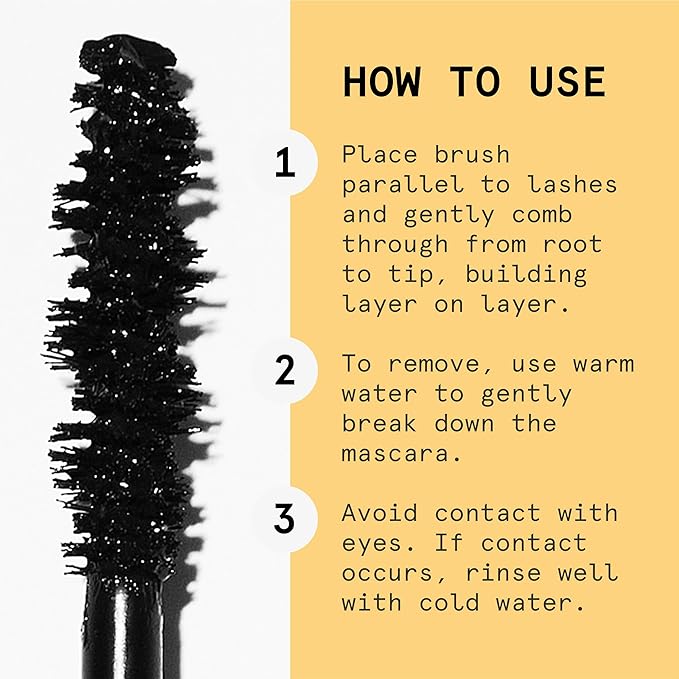 HOW TO USE

1 Place brush parallel to lashes and gently comb through from root to tip, building layer on layer.

2 To remove, use warm water to gently break down the mascara.

3 Avoid contact with eyes. If contact occurs, rinse well with cold water.