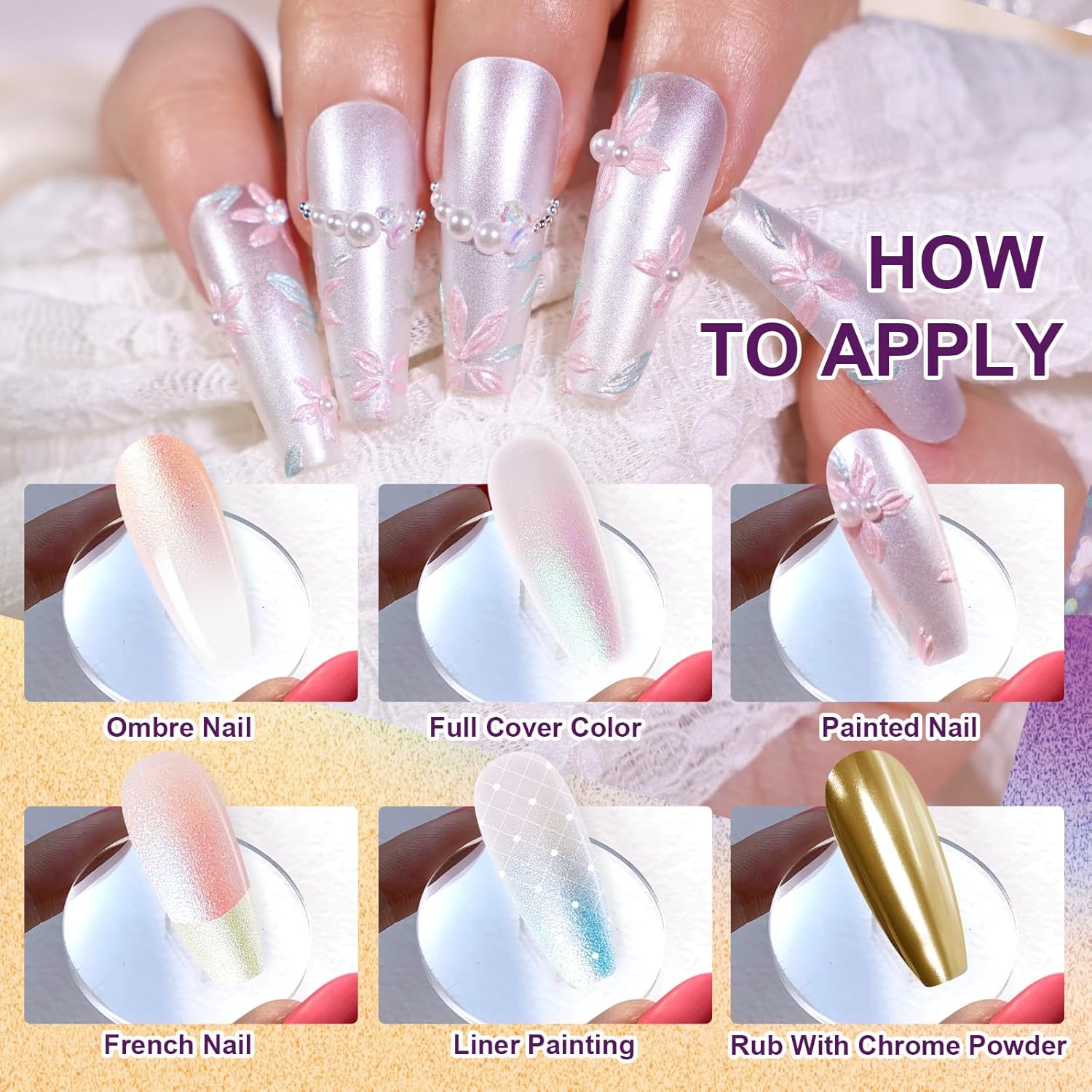 HOW TO APPLY

Ombre Nail

Full Cover Color

Painted Nail

French Nail

Liner Painting

Rub With Chrome Powder