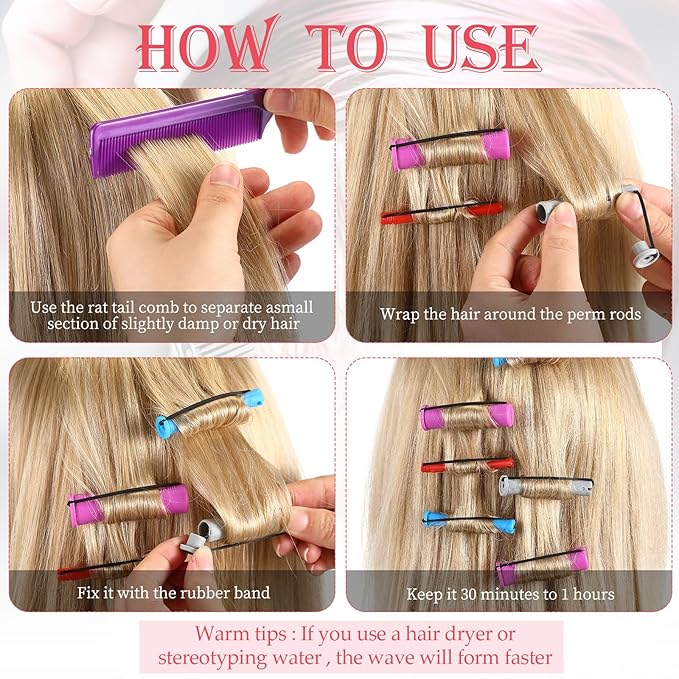 HOW TO USE

Use the rat tail comb to separate asmall section of slightly damp or dry hair

Wrap the hair around the perm rods

Fix it with the rubber band

Keep it 30 minutes to 1 hours

Warm tips : If you use a hair dryer or stereotyping water , the wave will form faster