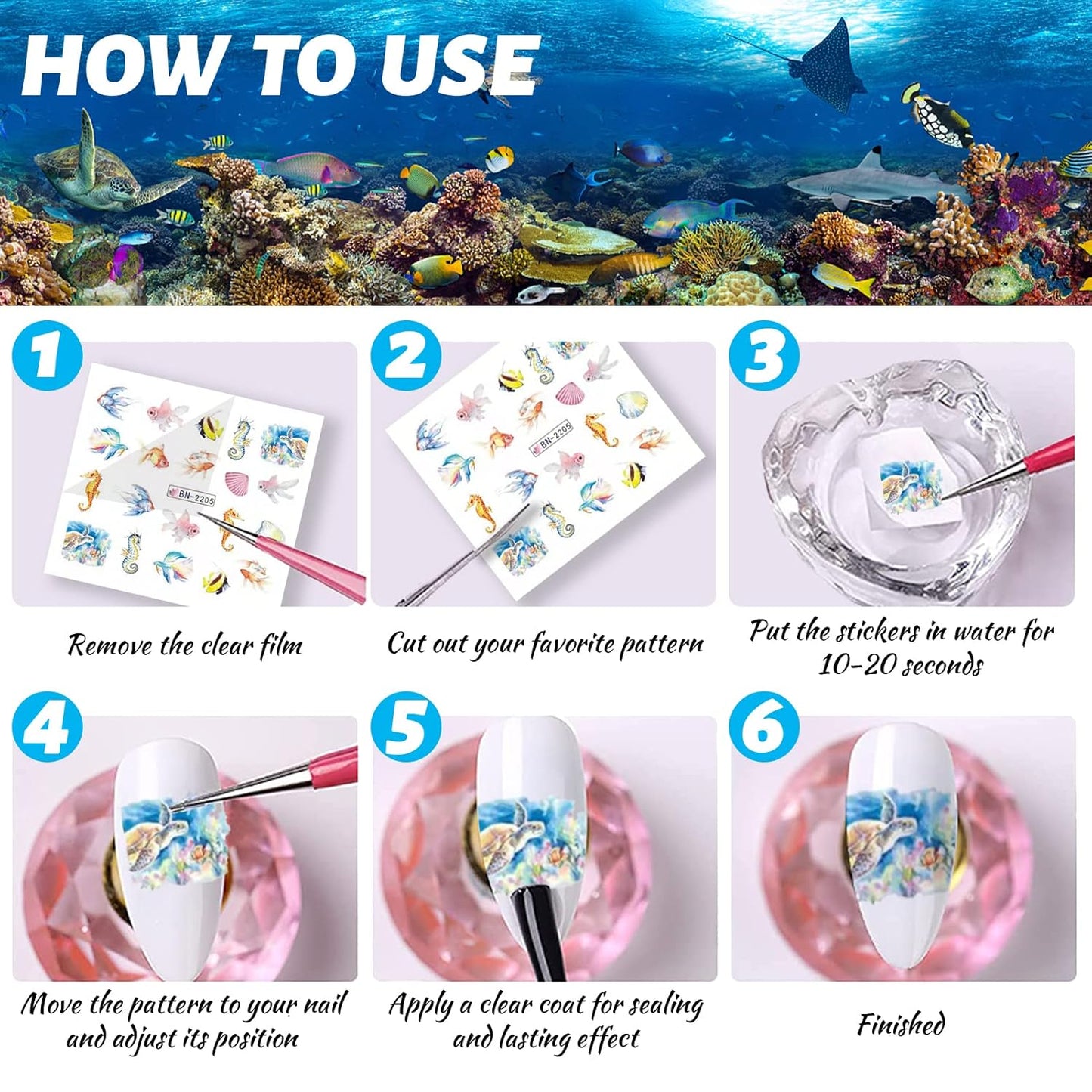 HOW TO USE

1

BN-2205

Remove the clear film

2

BN-2205

Cut out your favorite pattern

3

Put the stickers in water for 10-20 seconds

4

Move the pattern to your nail and adjust its position

5

Apply a clear coat for sealing and lasting effect

6

Finished