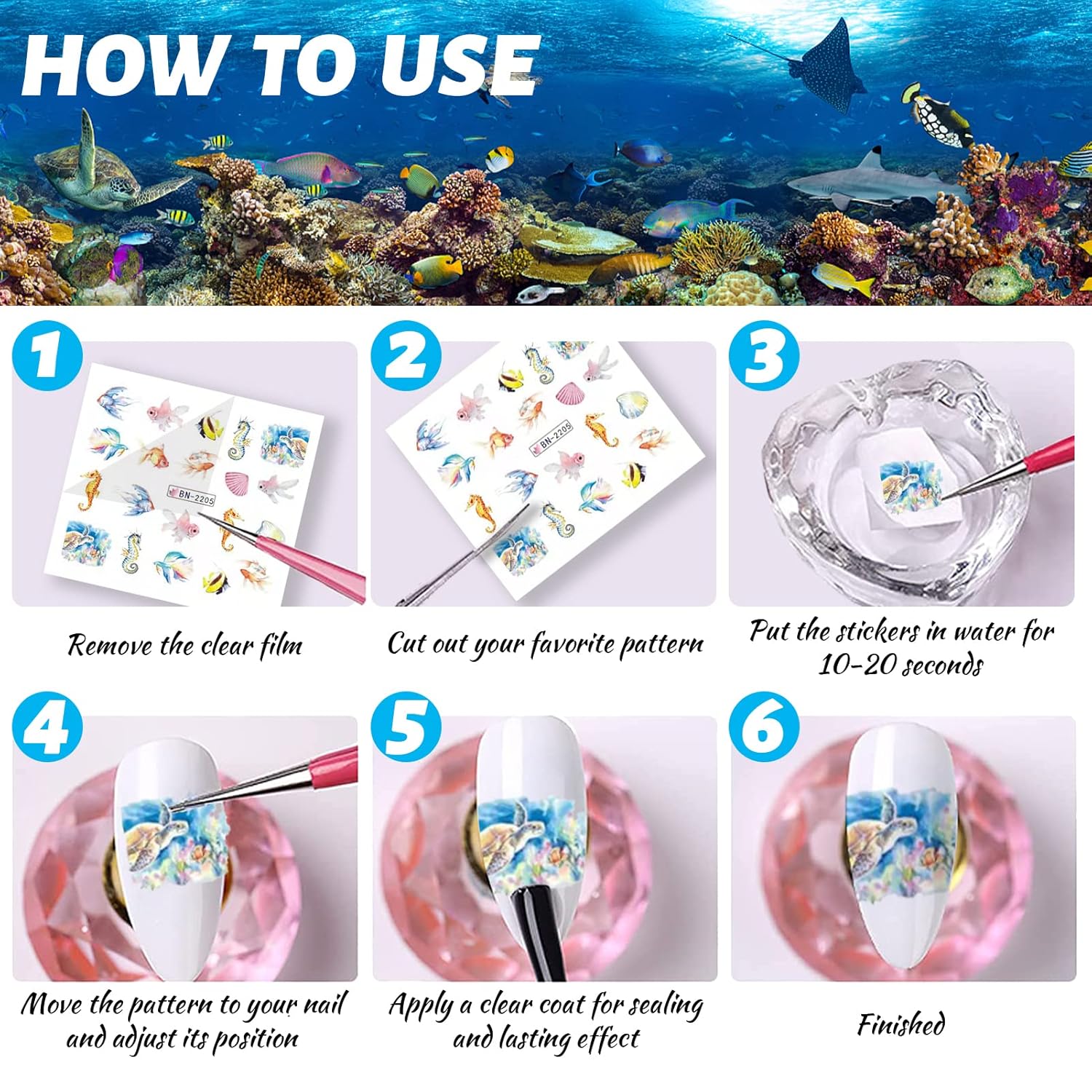 HOW TO USE

1

BN-2205

Remove the clear film

2

BN-2205

Cut out your favorite pattern

3

Put the stickers in water for 10-20 seconds

4

Move the pattern to your nail and adjust its position

5

Apply a clear coat for sealing and lasting effect

6

Finished