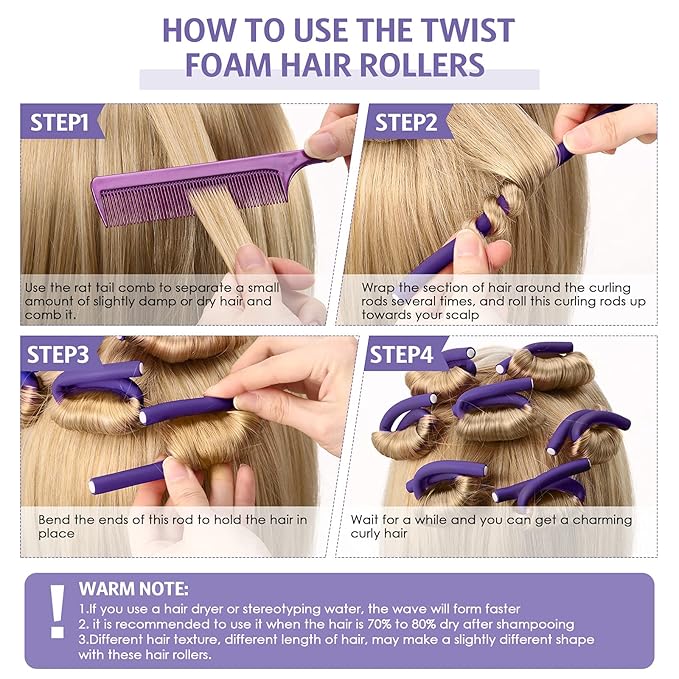 HOW TO USE THE TWIST FOAM HAIR ROLLERS

STEP1

Use the rat tail comb to separate a small amount of slightly damp or dry hair and comb it.

STEP2

Wrap the section of hair around the curling rods several times, and roll this curling rods up towards your scalp

STEP3

Bend the ends of this rod to hold the hair in place

STEP4

Wait for a while and you can get a charming curly hair

!

WARM NOTE:

1.If you use a hair dryer or stereotyping water, the wave will form faster

2. it is recommended to use it when the hair is 70% to 80% dry after shampooing

3.Different hair texture, different length of hair, may make a slightly different shape with these hair rollers.