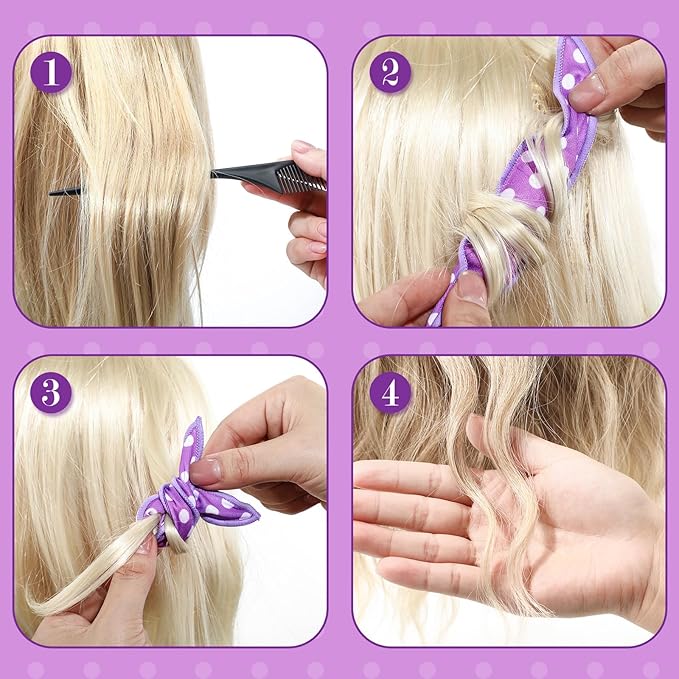 1

2

3

4