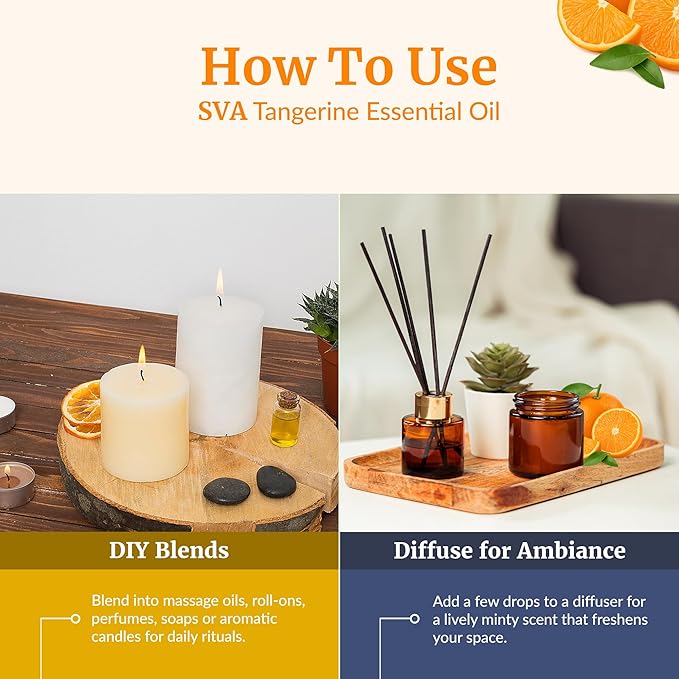 How To Use
SVA Tangerine Essential Oil

DIY Blends

Blend into massage oils, roll-ons, perfumes, soaps or aromatic candles for daily rituals.

Diffuse for Ambiance

Add a few drops to a diffuser for a lively minty scent that freshens your space.