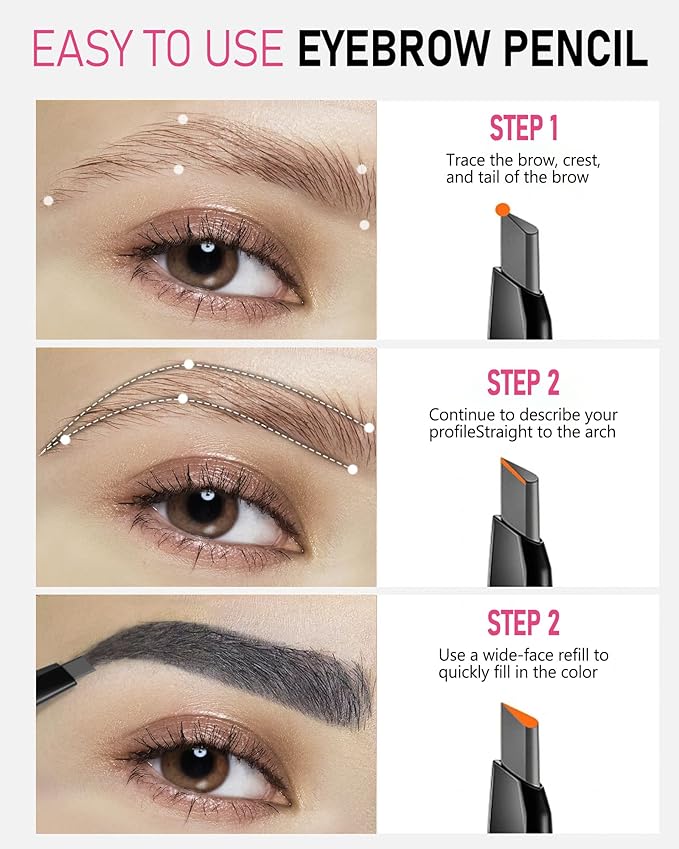 EASY TO USE EYEBROW PENCIL

STEP 1
Trace the brow, crest, and tail of the brow

STEP 2
Continue to describe your profileStraight to the arch

STEP 2
Use a wide-face refill to quickly fill in the color