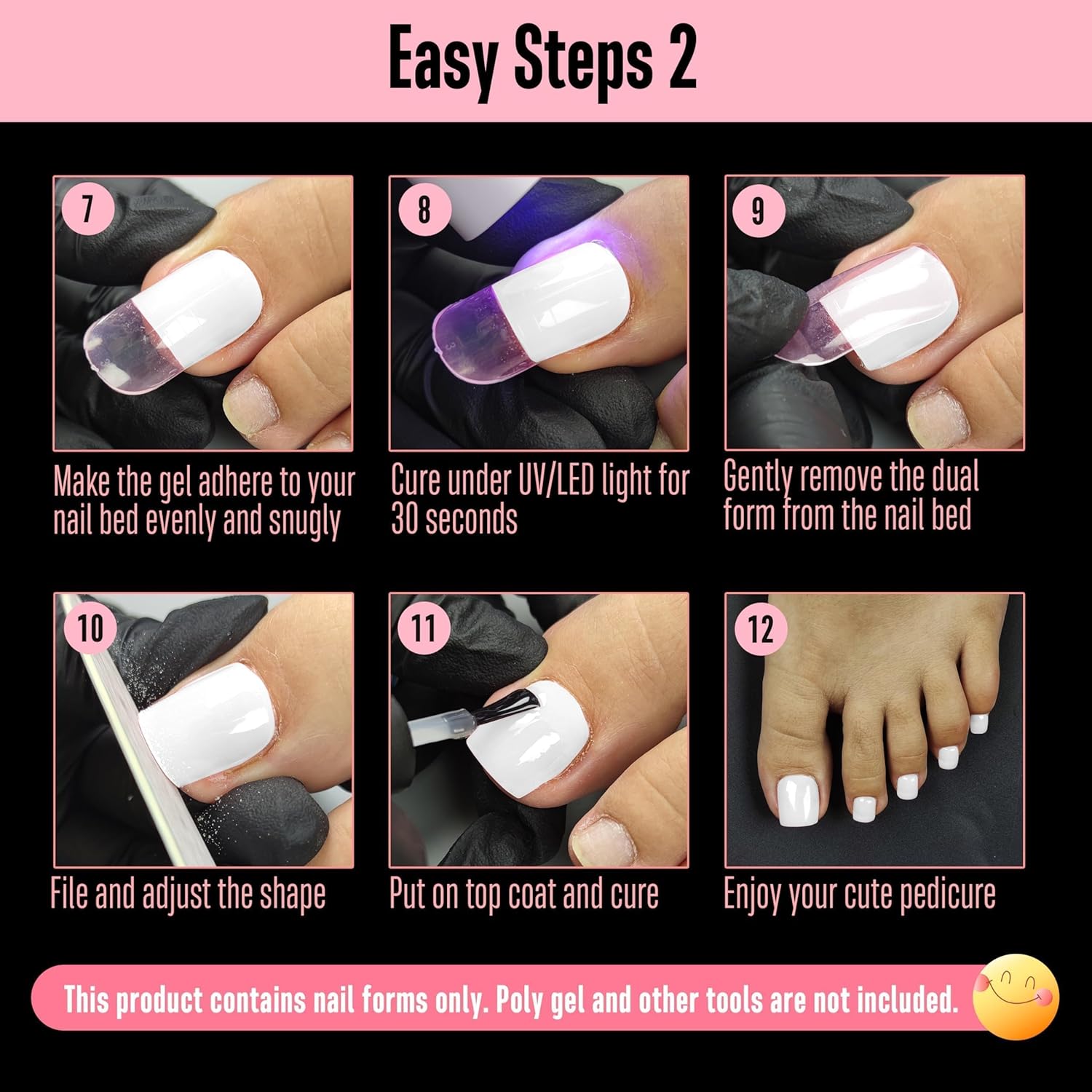 Easy Steps 2

7

Make the gel adhere to your nail bed evenly and snugly

8

Cure under UV/LED light for 30 seconds

9

Gently remove the dual form from the nail bed

10

File and adjust the shape

11

Put on top coat and cure

12

Enjoy your cute pedicure

This product contains nail forms only. Poly gel and other tools are not included.