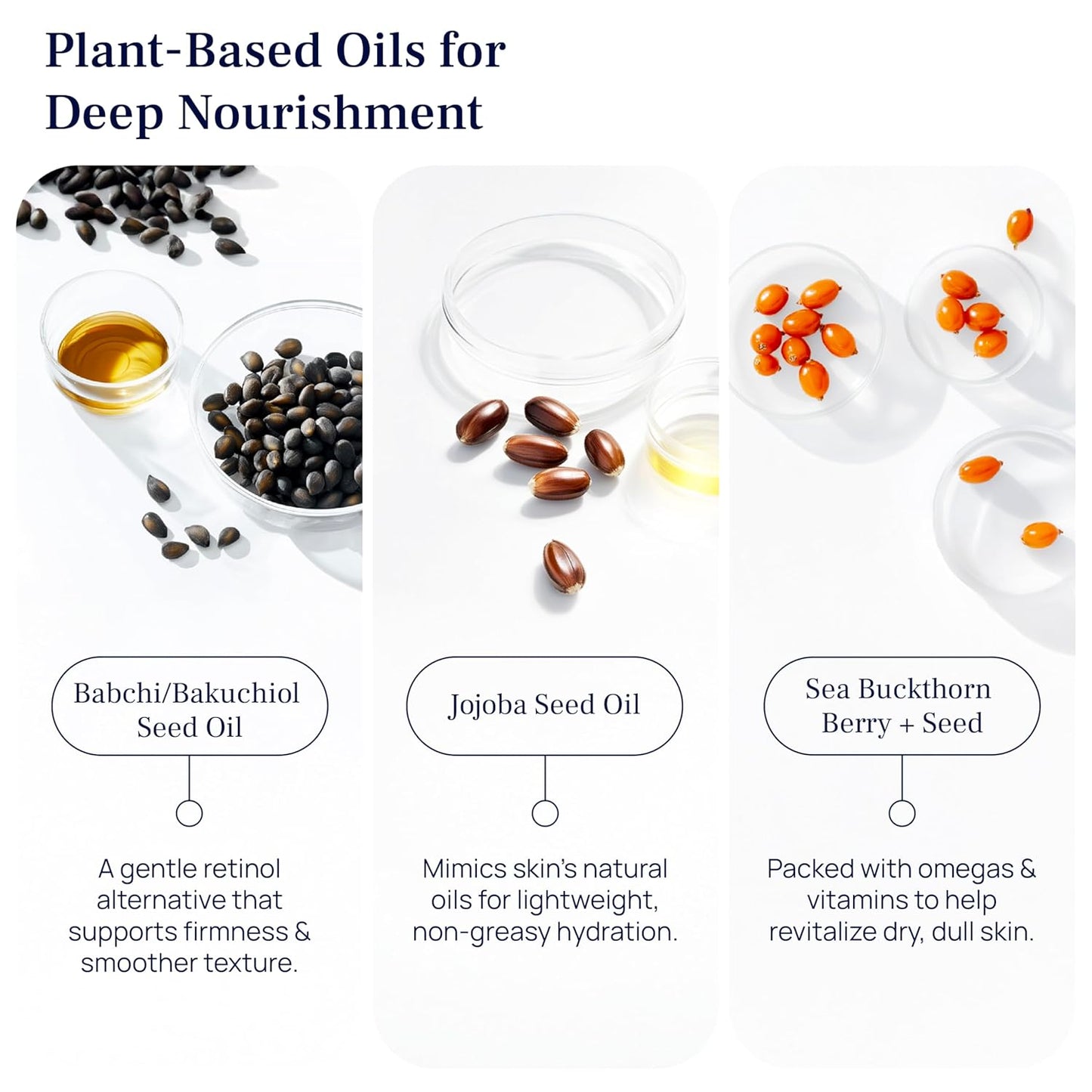 Plant-Based Oils for Deep Nourishment

Babchi/Bakuchiol Seed Oil

A gentle retinol alternative that supports firmness & smoother texture.

Jojoba Seed Oil

Mimics skin's natural oils for lightweight, non-greasy hydration.

Sea Buckthorn Berry + Seed

Packed with omegas & vitamins to help revitalize dry, dull skin.