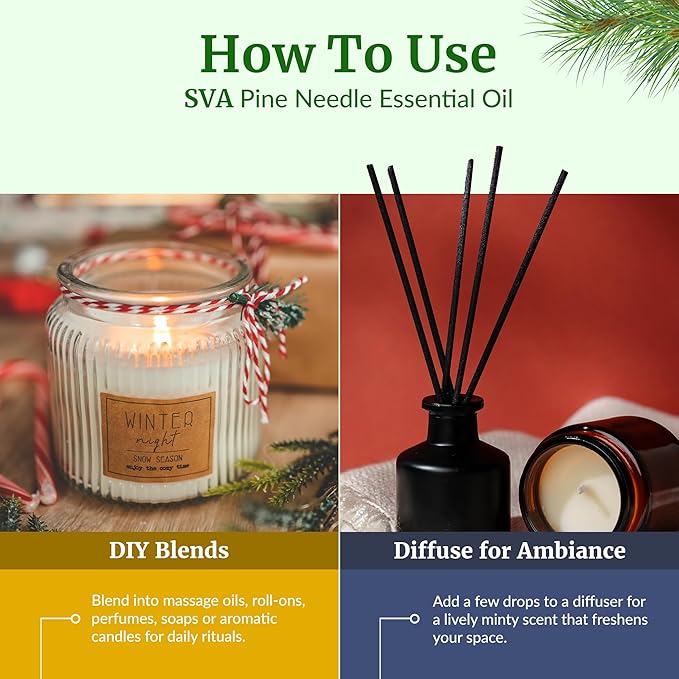 How To Use
SVA Pine Needle Essential Oil

WINTER
night
SNOW SEASON
enjoy the cozy time

DIY Blends

Blend into massage oils, roll-ons, perfumes, soaps or aromatic candles for daily rituals.

Diffuse for Ambiance

Add a few drops to a diffuser for a lively minty scent that freshens your space.