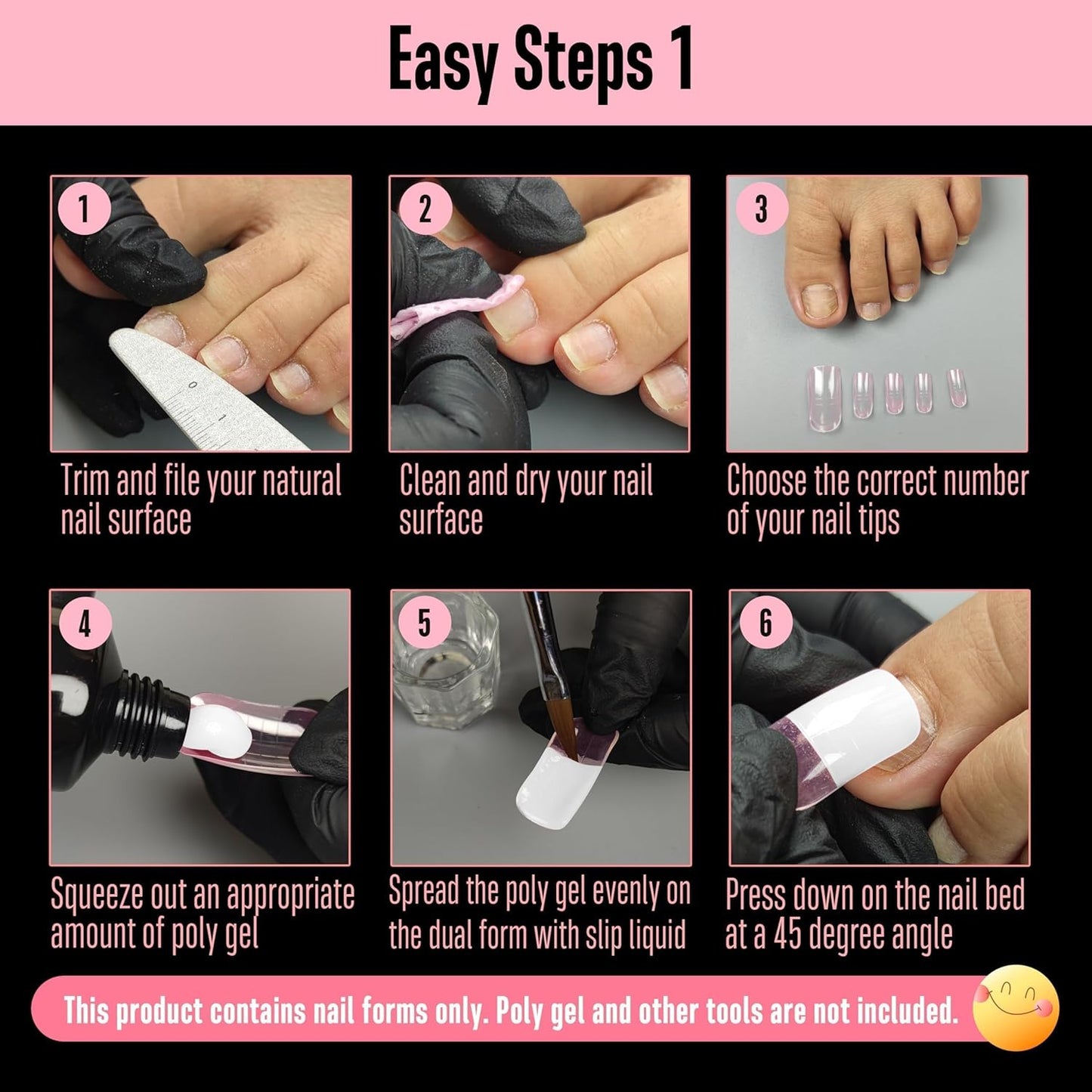 Easy Steps 1

1

Trim and file your natural nail surface

2

Clean and dry your nail surface

3

Choose the correct number of your nail tips

4

Squeeze out an appropriate amount of poly gel

5

Spread the poly gel evenly on the dual form with slip liquid

6

Press down on the nail bed at a 45 degree angle

This product contains nail forms only. Poly gel and other tools are not included.