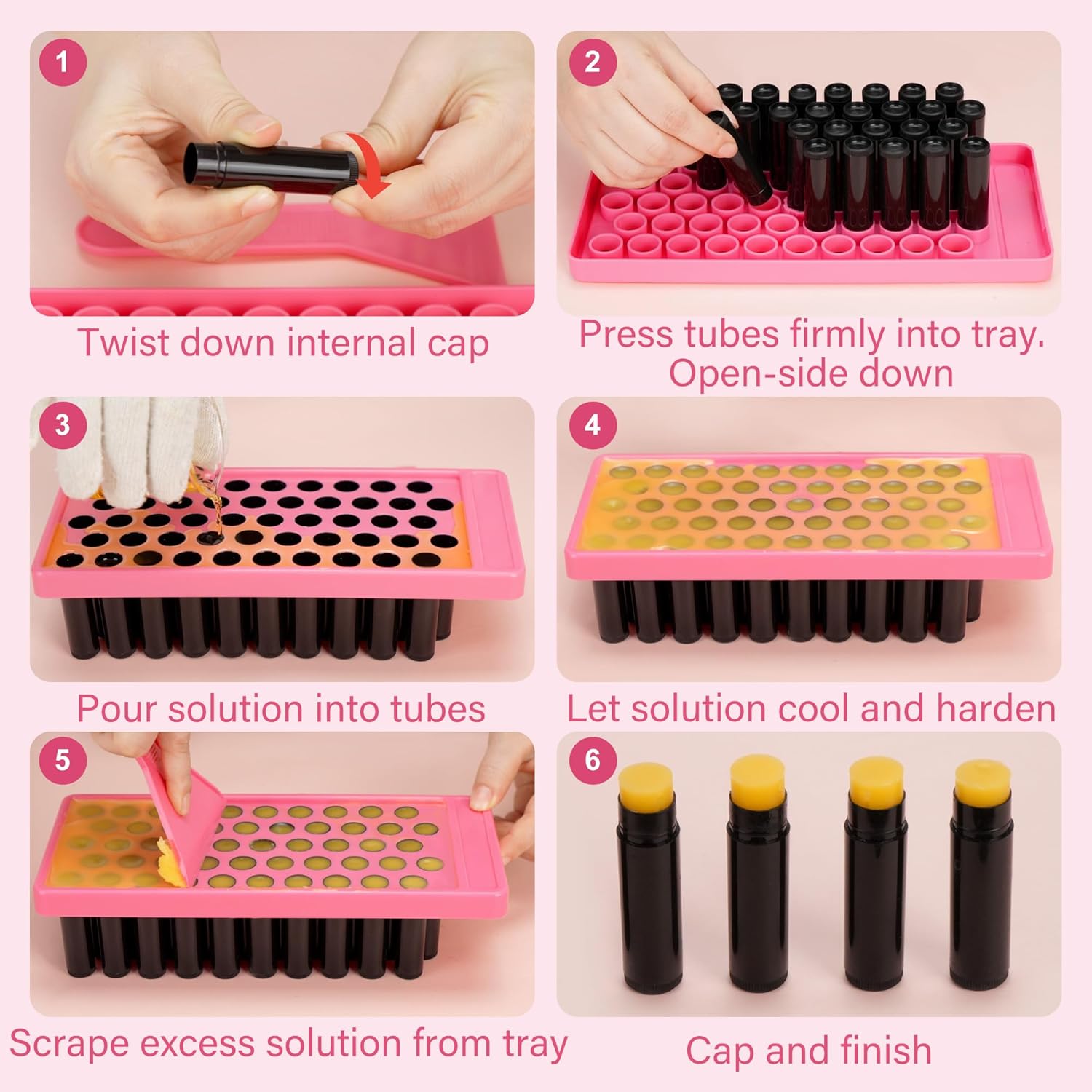 1
Twist down internal cap

2
Press tubes firmly into tray. Open-side down

3
Pour solution into tubes

4
Let solution cool and harden

5
Scrape excess solution from tray

6
Cap and finish